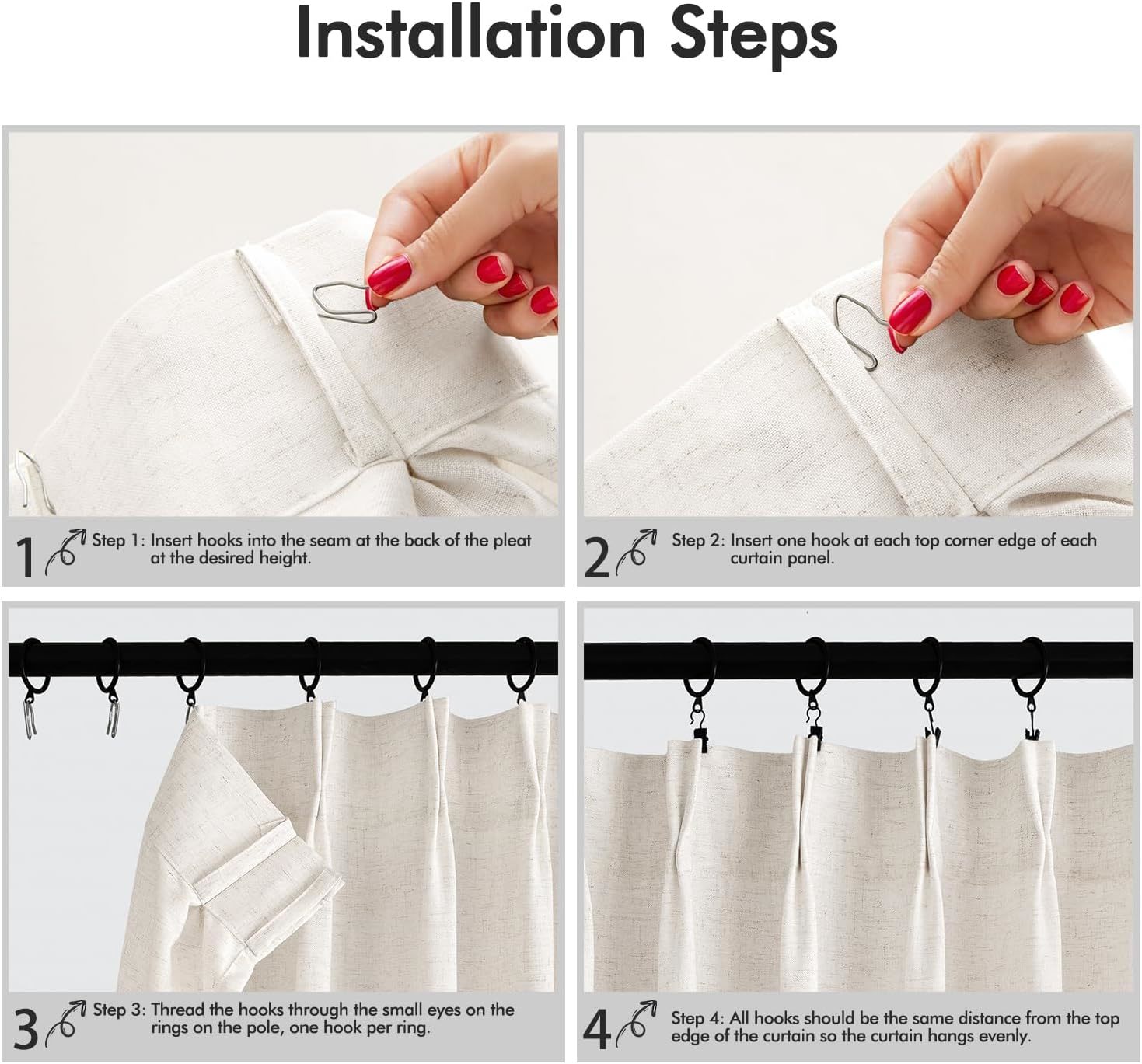 Installation Steps

1 Step 1: Insert hooks into the seam at the back of the pleat at the desired height.

2 Step 2: Insert one hook at each top corner edge of each curtain panel.

3 Step 3: Thread the hooks through the small eyes on the rings on the pole, one hook per ring.

4 Step 4: All hooks should be the same distance from the top edge of the curtain so the curtain hangs evenly.