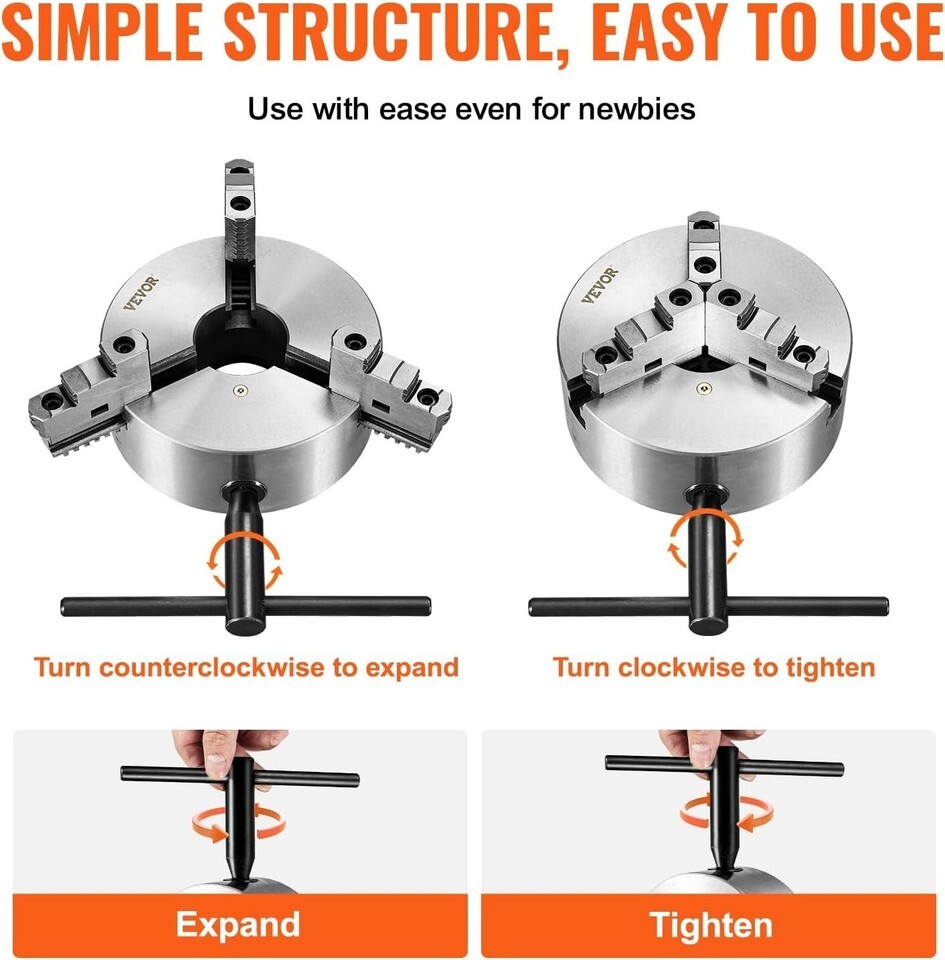 SIMPLE STRUCTURE, EASY TO USE

Use with ease even for newbies

VEVOR

VEVOR

Turn counterclockwise to expand

Turn clockwise to tighten

Expand

Tighten