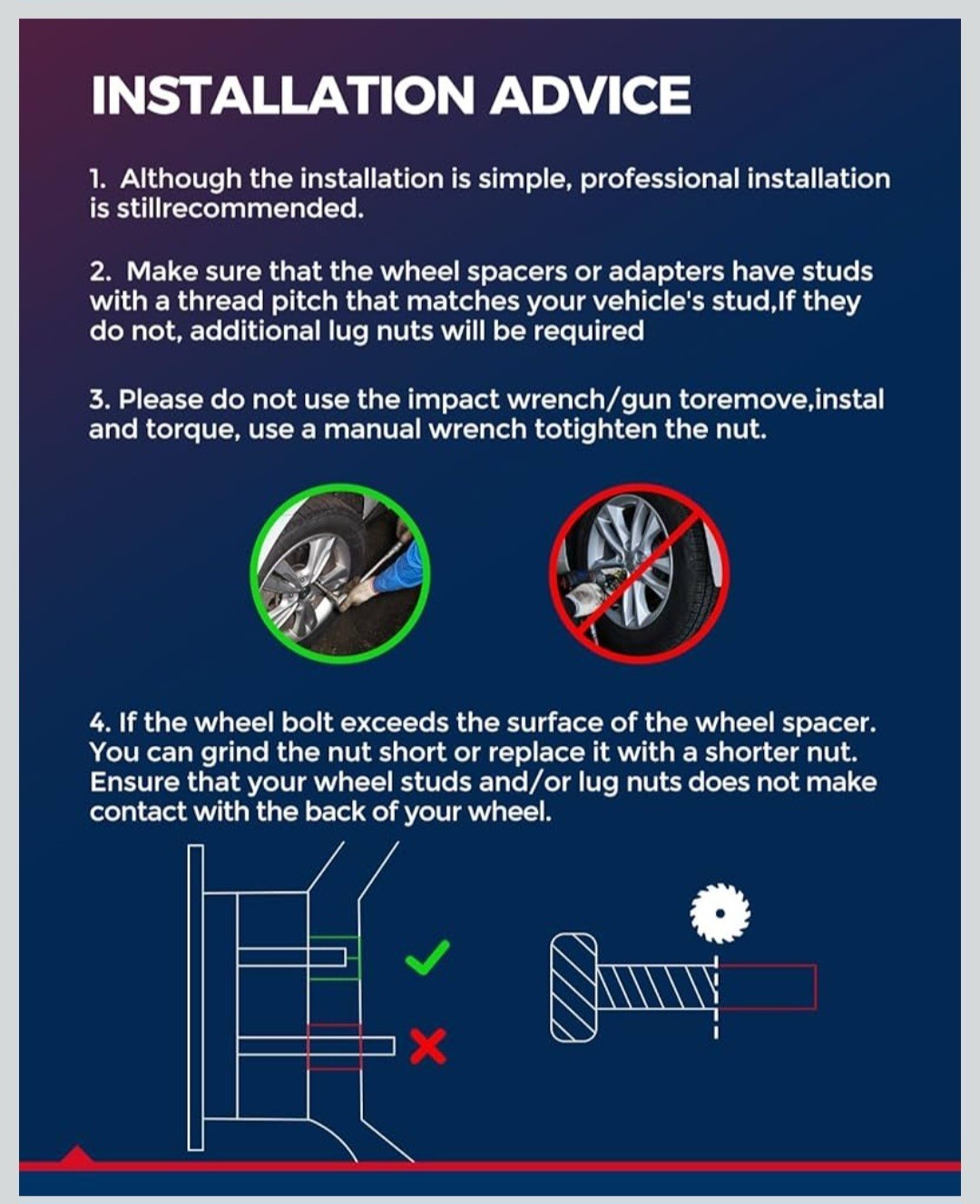 INSTALLATION ADVICE

1. Although the installation is simple, professional installation is stillrecommended.

2. Make sure that the wheel spacers or adapters have studs with a thread pitch that matches your vehicle's stud,If they do not, additional lug nuts will be required

3. Please do not use the impact wrench/gun toremove,instal and torque, use a manual wrench totighten the nut.

4. If the wheel bolt exceeds the surface of the wheel spacer. You can grind the nut short or replace it with a shorter nut. Ensure that your wheel studs and/or lug nuts does not make contact with the back of your wheel.