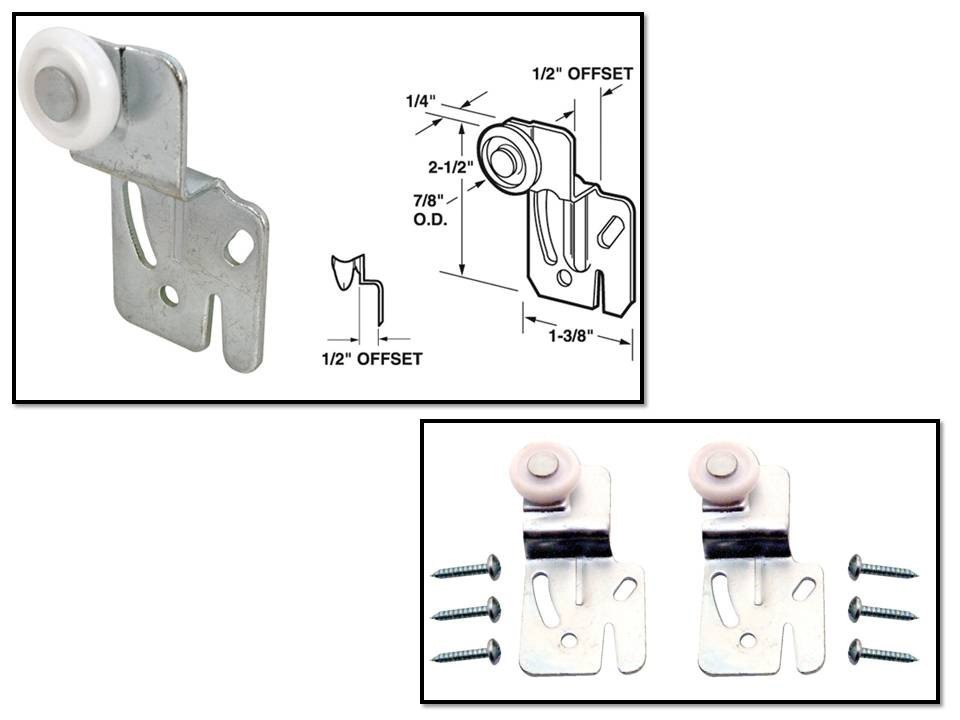 1/4"

1/2" OFFSET

2-1/2"

7/8" O.D.

1-3/8"

1/2" OFFSET