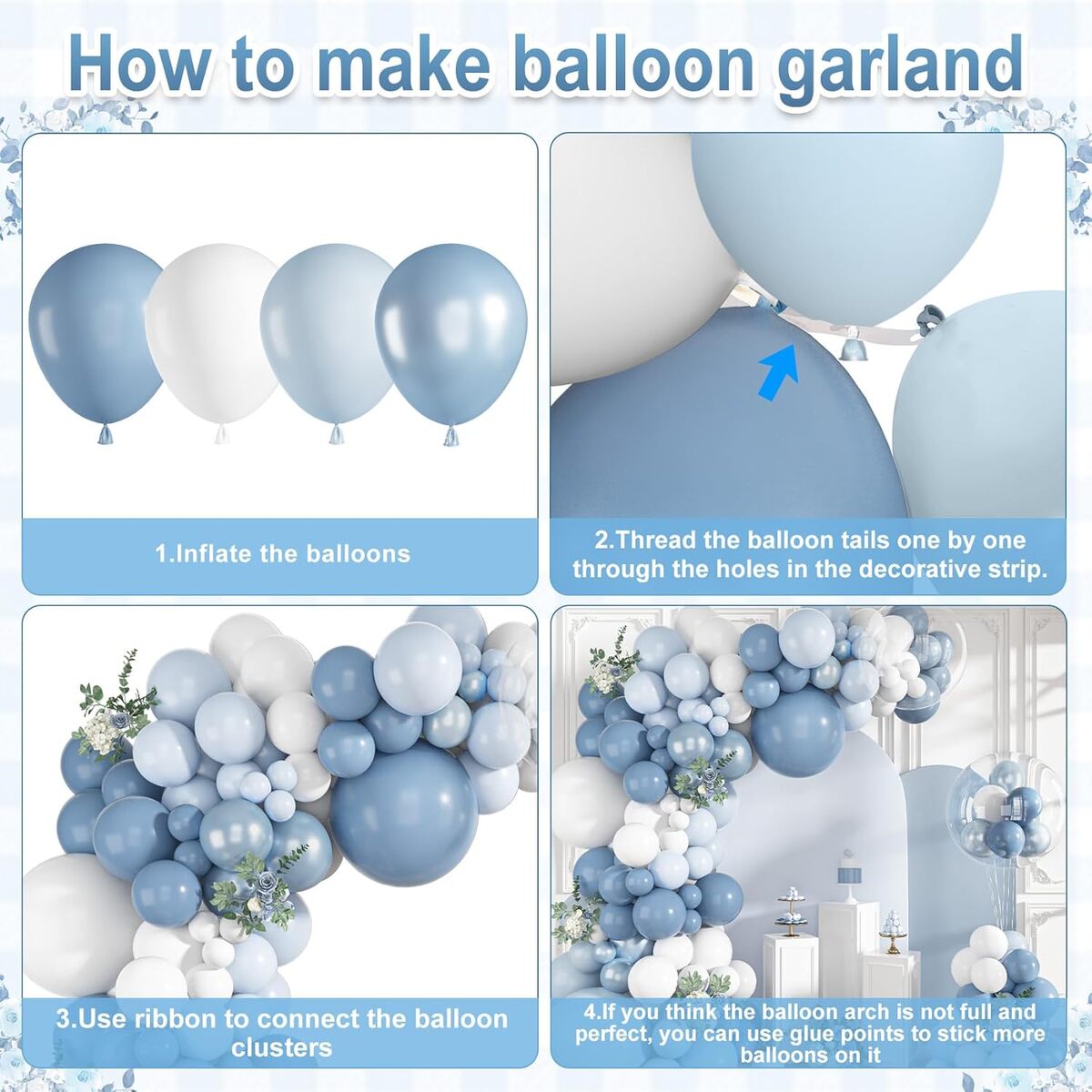 How to make balloon garland

1.Inflate the balloons

2.Thread the balloon tails one by one through the holes in the decorative strip.

3.Use ribbon to connect the balloon clusters

4.If you think the balloon arch is not full and perfect, you can use glue points to stick more balloons on it