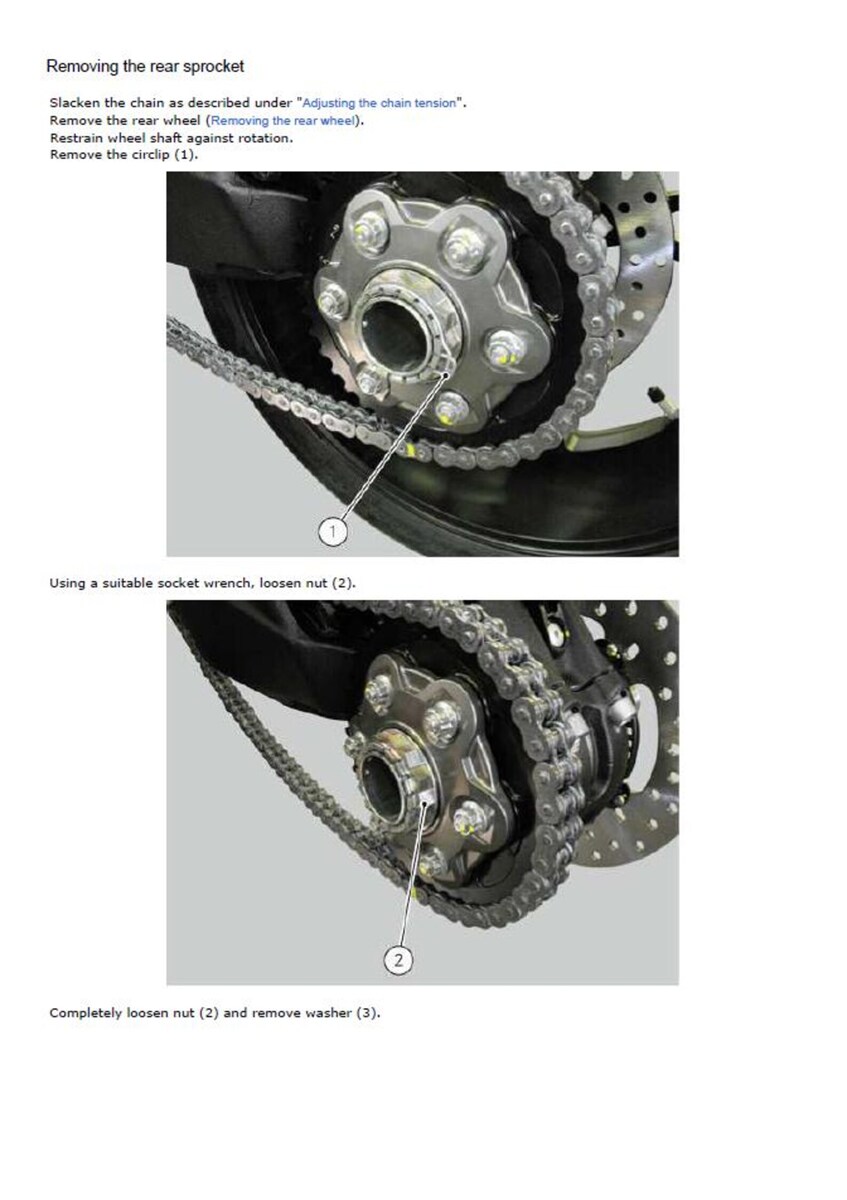 Removing the rear sprocket

Slacken the chain as described under "Adjusting the chain tension".
Remove the rear wheel (Removing the rear wheel).
Restrain wheel shaft against rotation.
Remove the circlip (1).

1

Using a suitable socket wrench, loosen nut (2).

2

Completely loosen nut (2) and remove washer (3).