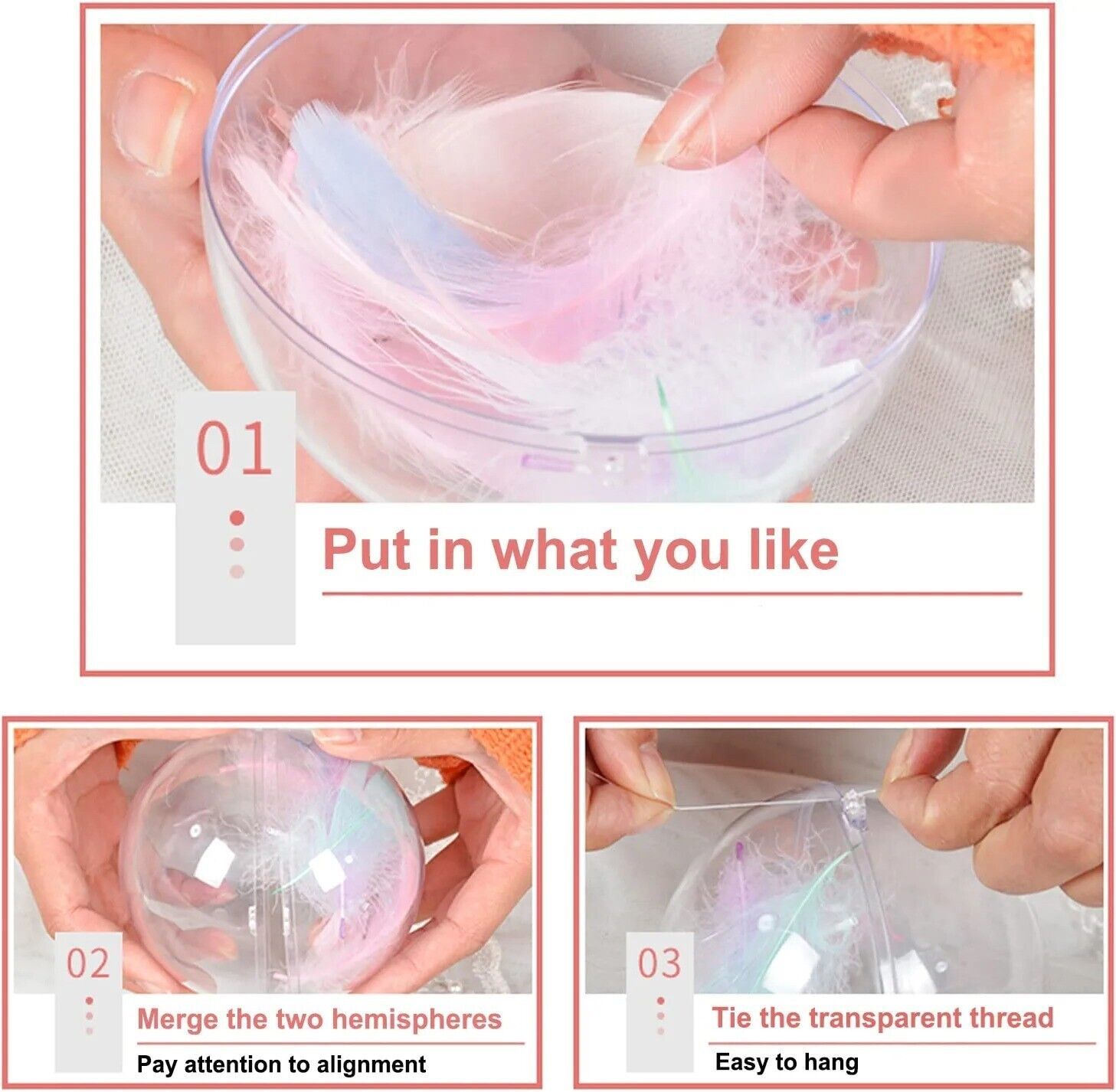 01

Put in what you like

02

Merge the two hemispheres

Pay attention to alignment

03

Tie the transparent thread

Easy to hang