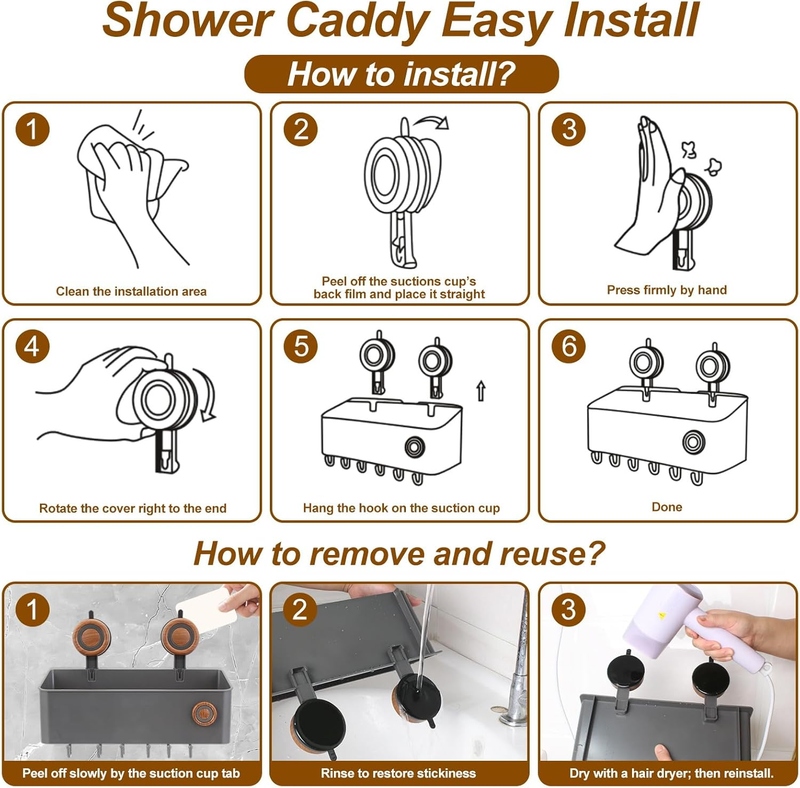 Shower Caddy Easy Install

How to install?

1
Clean the installation area

2
Peel off the suctions cup's back film and place it straight

3
Press firmly by hand

4
Rotate the cover right to the end

5
Hang the hook on the suction cup

6
Done

How to remove and reuse?

1
Peel off slowly by the suction cup tab

2
Rinse to restore stickiness

3
Dry with a hair dryer; then reinstall.