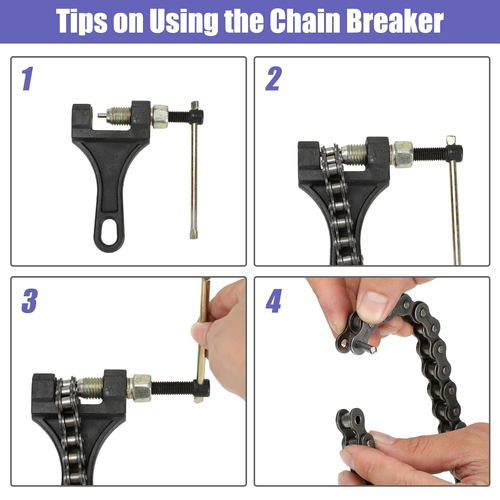 Tips on Using the Chain Breaker

1

2

3

4