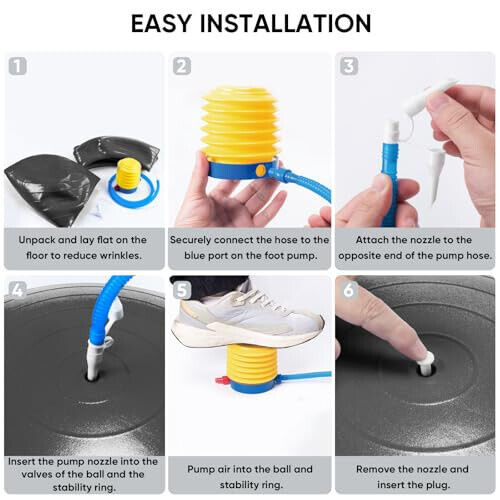 EASY INSTALLATION

1

Unpack and lay flat on the floor to reduce wrinkles.

2

Securely connect the hose to the blue port on the foot pump.

3

Attach the nozzle to the opposite end of the pump hose.

4

Insert the pump nozzle into the valves of the ball and the stability ring.

5

Pump air into the ball and stability ring.

6

Remove the nozzle and insert the plug.