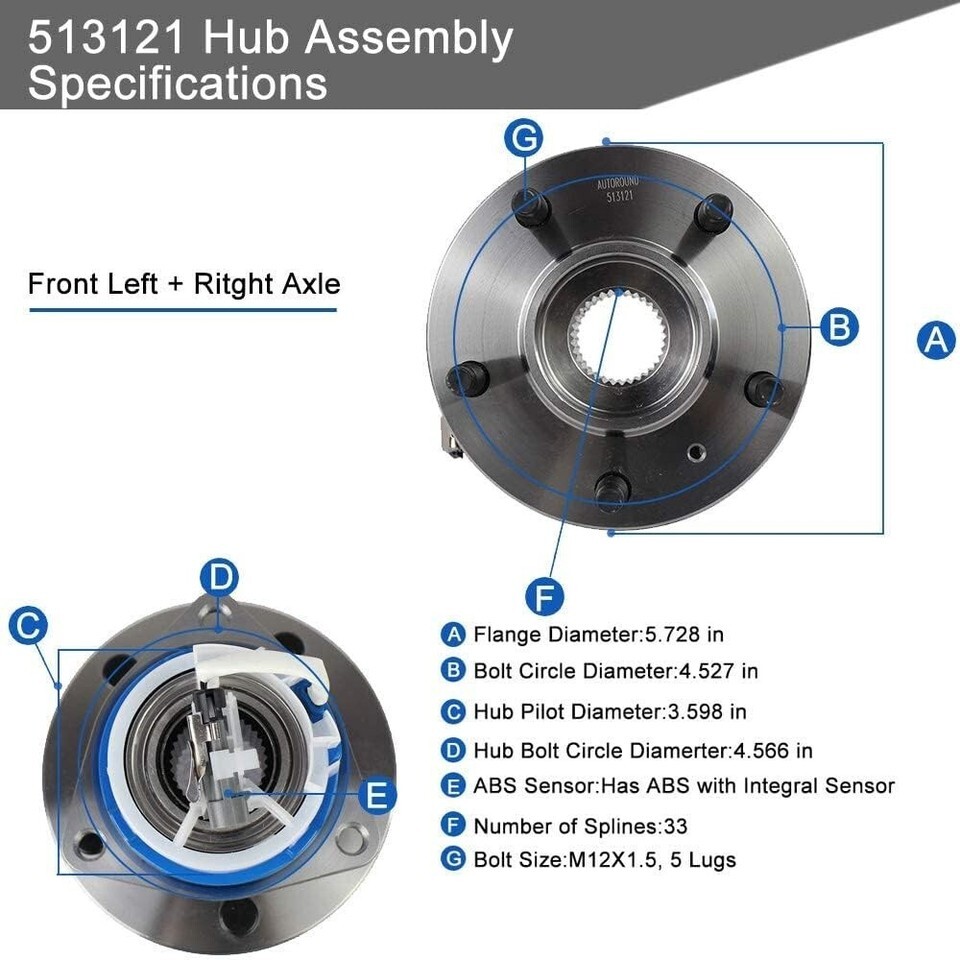 513121 Hub Assembly Specifications

Front Left + Ritght Axle

G

AUTOROUND
513121

B

A

F

D

C

E

A Flange Diameter:5.728 in
B Bolt Circle Diameter:4.527 in
C Hub Pilot Diameter:3.598 in
D Hub Bolt Circle Diamerter:4.566 in
E ABS Sensor:Has ABS with Integral Sensor
F Number of Splines:33
G Bolt Size:M12X1.5, 5 Lugs