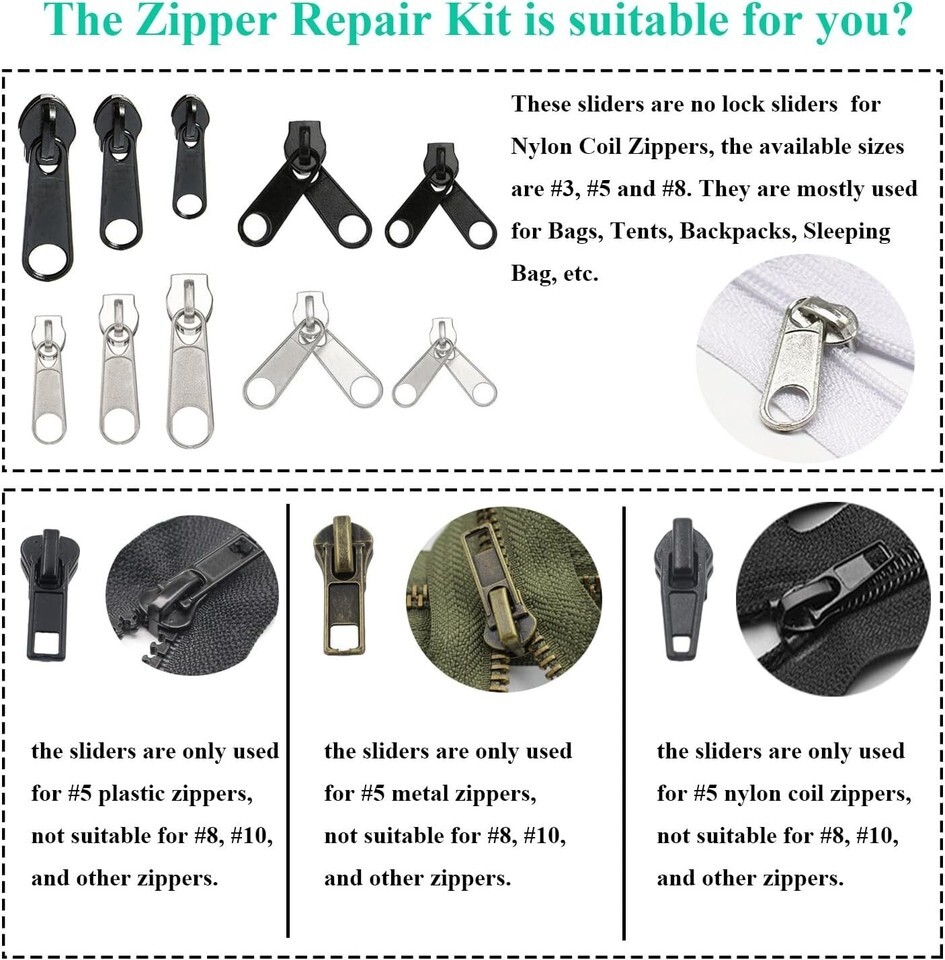 The Zipper Repair Kit is suitable for you?

These sliders are no lock sliders for Nylon Coil Zippers, the available sizes are #3, #5 and #8. They are mostly used for Bags, Tents, Backpacks, Sleeping Bag, etc.

the sliders are only used for #5 plastic zippers, not suitable for #8, #10, and other zippers.

the sliders are only used for #5 metal zippers, not suitable for #8, #10, and other zippers.

the sliders are only used for #5 nylon coil zippers, not suitable for #8, #10, and other zippers.