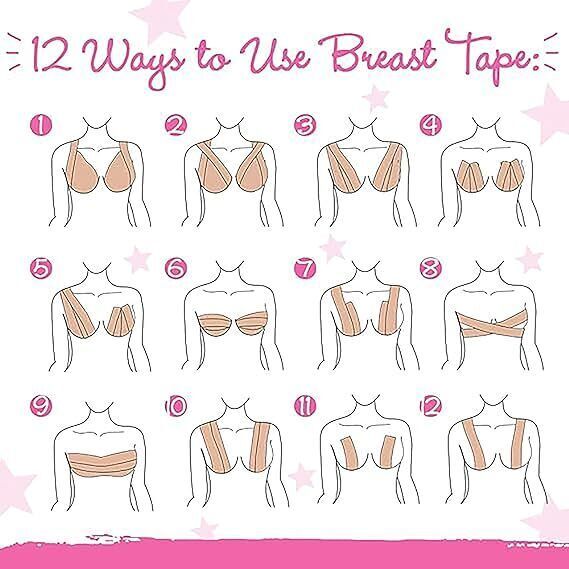 12 Ways to Use Breast Tape:

1

2

3

4

5

6

7

8

9

10

11

12