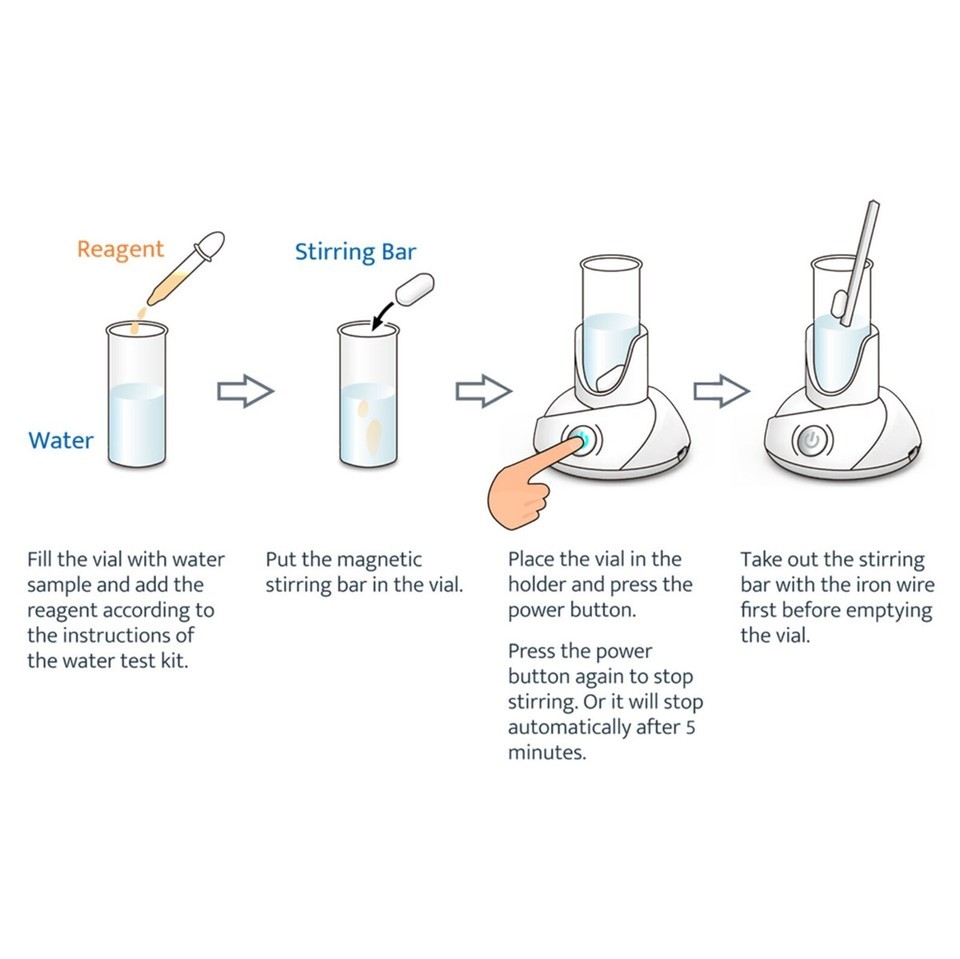 Reagent

Water

Stirring Bar

Fill the vial with water sample and add the reagent according to the instructions of the water test kit.

Put the magnetic stirring bar in the vial.

Place the vial in the holder and press the power button.

Press the power button again to stop stirring. Or it will stop automatically after 5 minutes.

Take out the stirring bar with the iron wire first before emptying the vial.