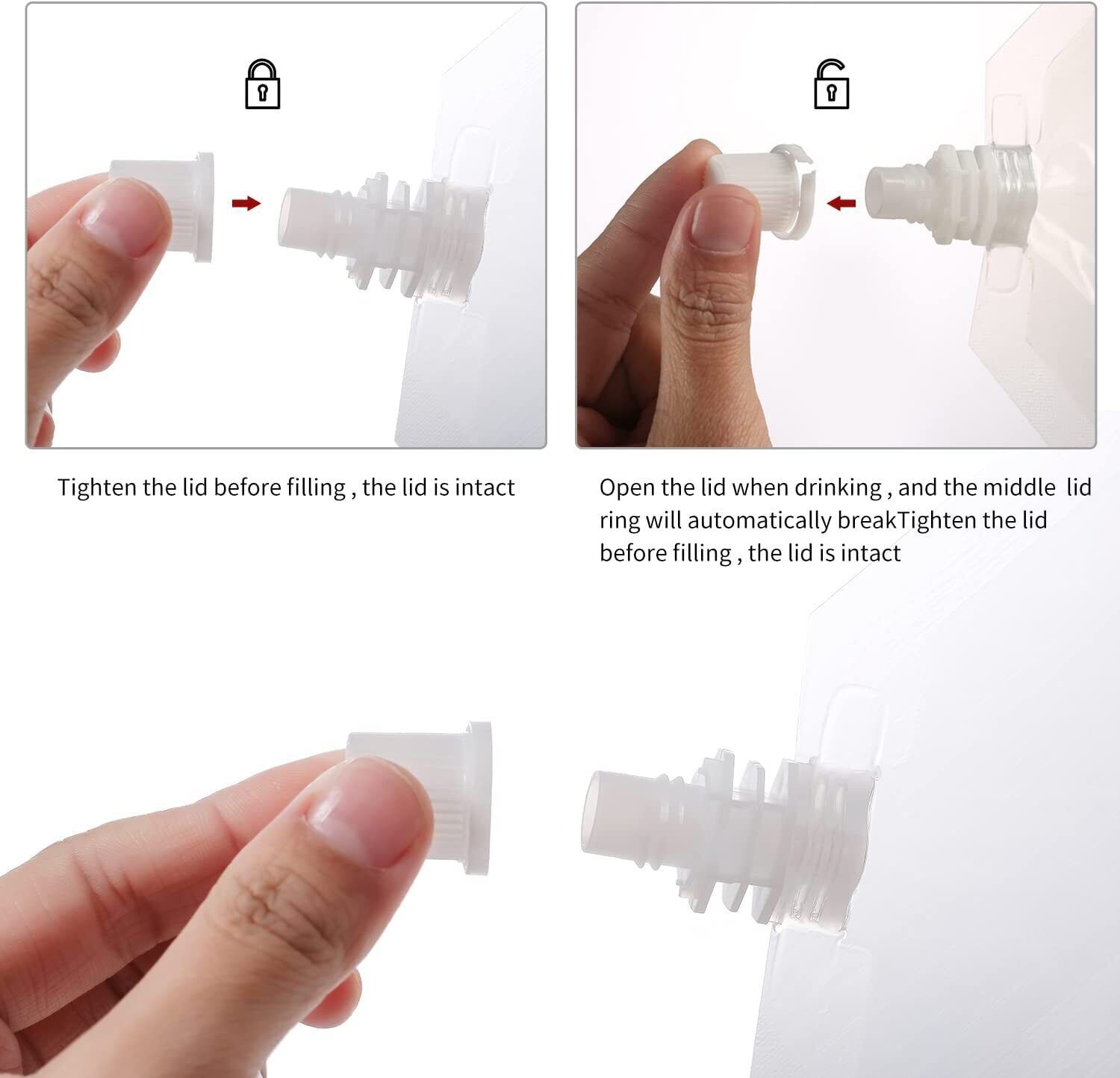 Tighten the lid before filling , the lid is intact

Open the lid when drinking , and the middle lid ring will automatically breakTighten the lid before filling , the lid is intact