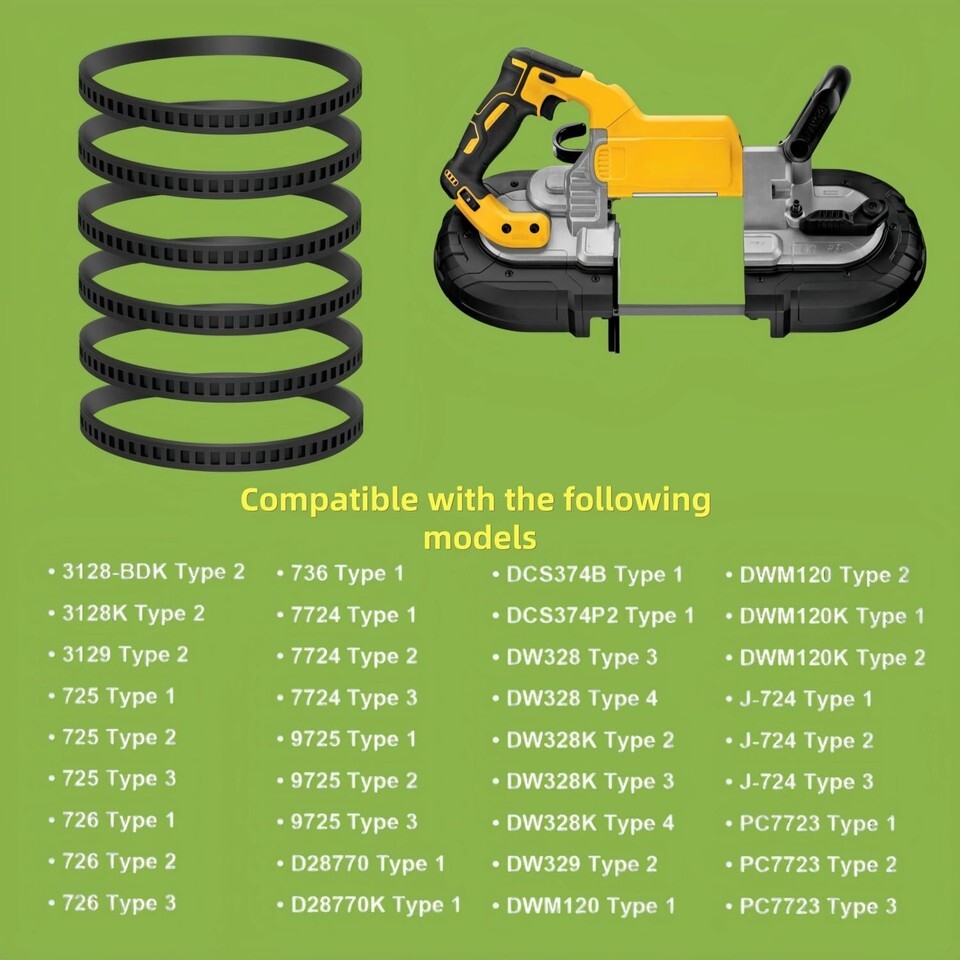 Compatible with the following models

• 3128-BDK Type 2
• 3128K Type 2
• 3129 Type 2
• 725 Type 1
• 725 Type 2
• 725 Type 3
• 726 Type 1
• 726 Type 2
• 726 Type 3

• 736 Type 1
• 7724 Type 1
• 7724 Type 2
• 7724 Type 3
• 9725 Type 1
• 9725 Type 2
• 9725 Type 3
• D28770 Type 1
• D28770K Type 1

• DCS374B Type 1
• DCS374P2 Type 1
• DW328 Type 3
• DW328 Type 4
• DW328K Type 2
• DW328K Type 3
• DW328K Type 4
• DW329 Type 2
• DWM120 Type 1

• DWM120 Type 2
• DWM120K Type 1
• DWM120K Type 2
• J-724 Type 1
• J-724 Type 2
• J-724 Type 3
• PC7723 Type 1
• PC7723 Type 2
• PC7723 Type 3