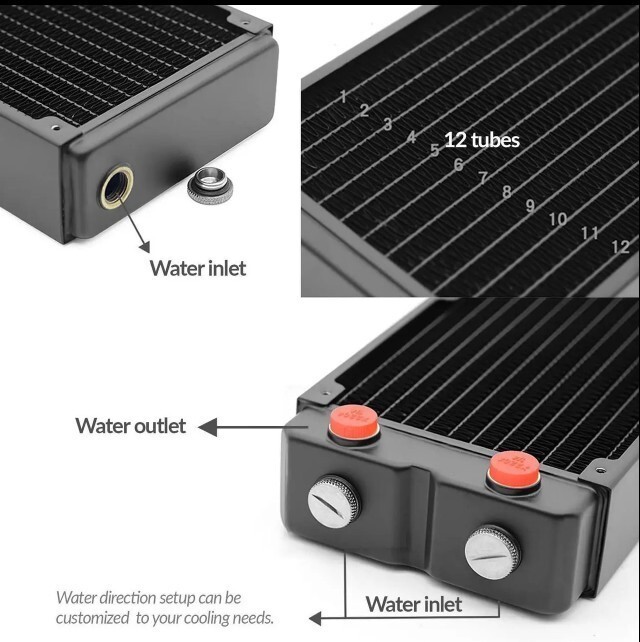 Water inlet

1
2
3
4
5
12 tubes
6
7
8
9
10
11
12

Water outlet

Water direction setup can be customized to your cooling needs.

Water inlet