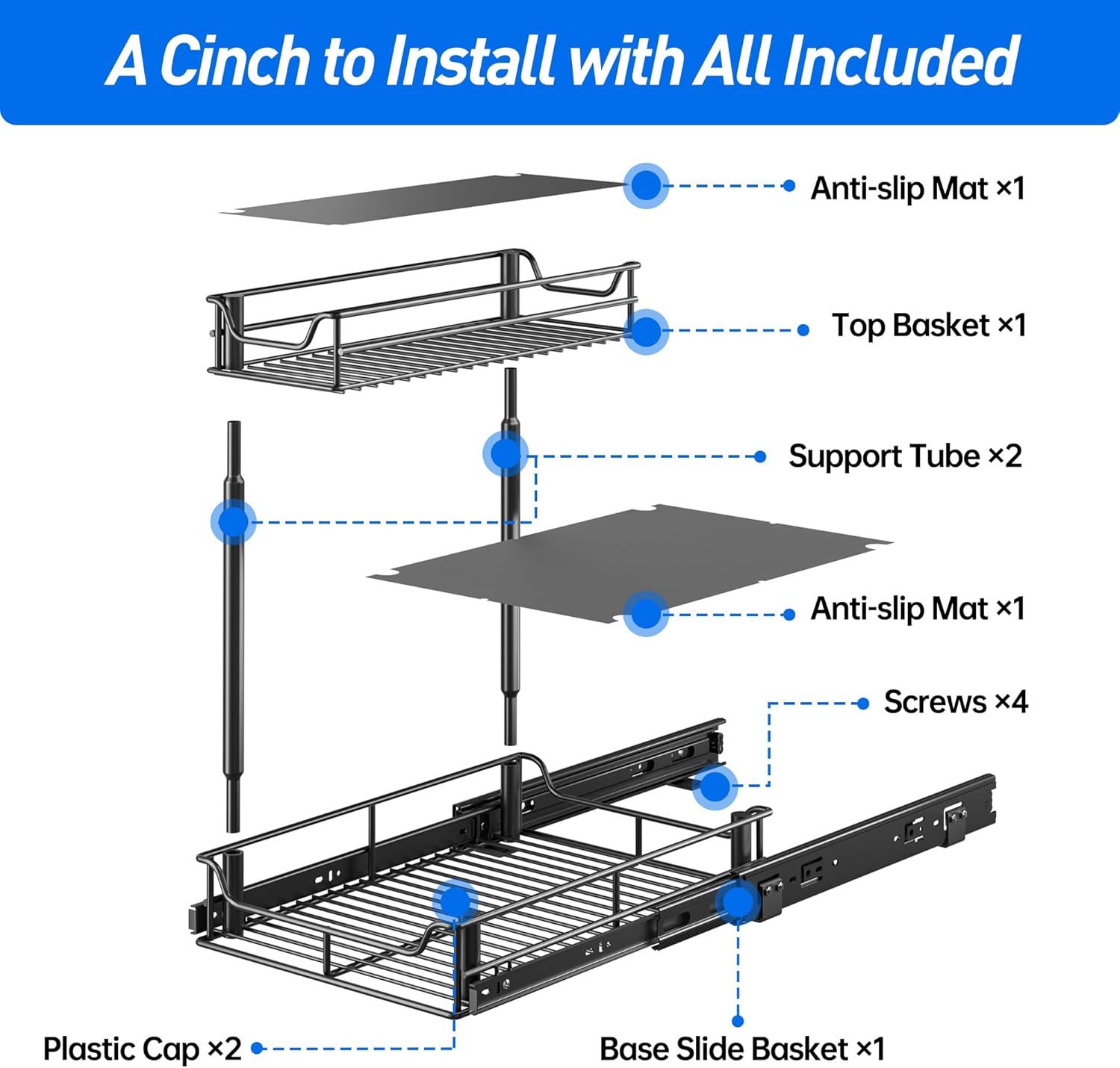 A Cinch to Install with All Included

Anti-slip Mat ×1

Top Basket ×1

Support Tube ×2

Anti-slip Mat ×1

Screws ×4

Plastic Cap ×2

Base Slide Basket ×1