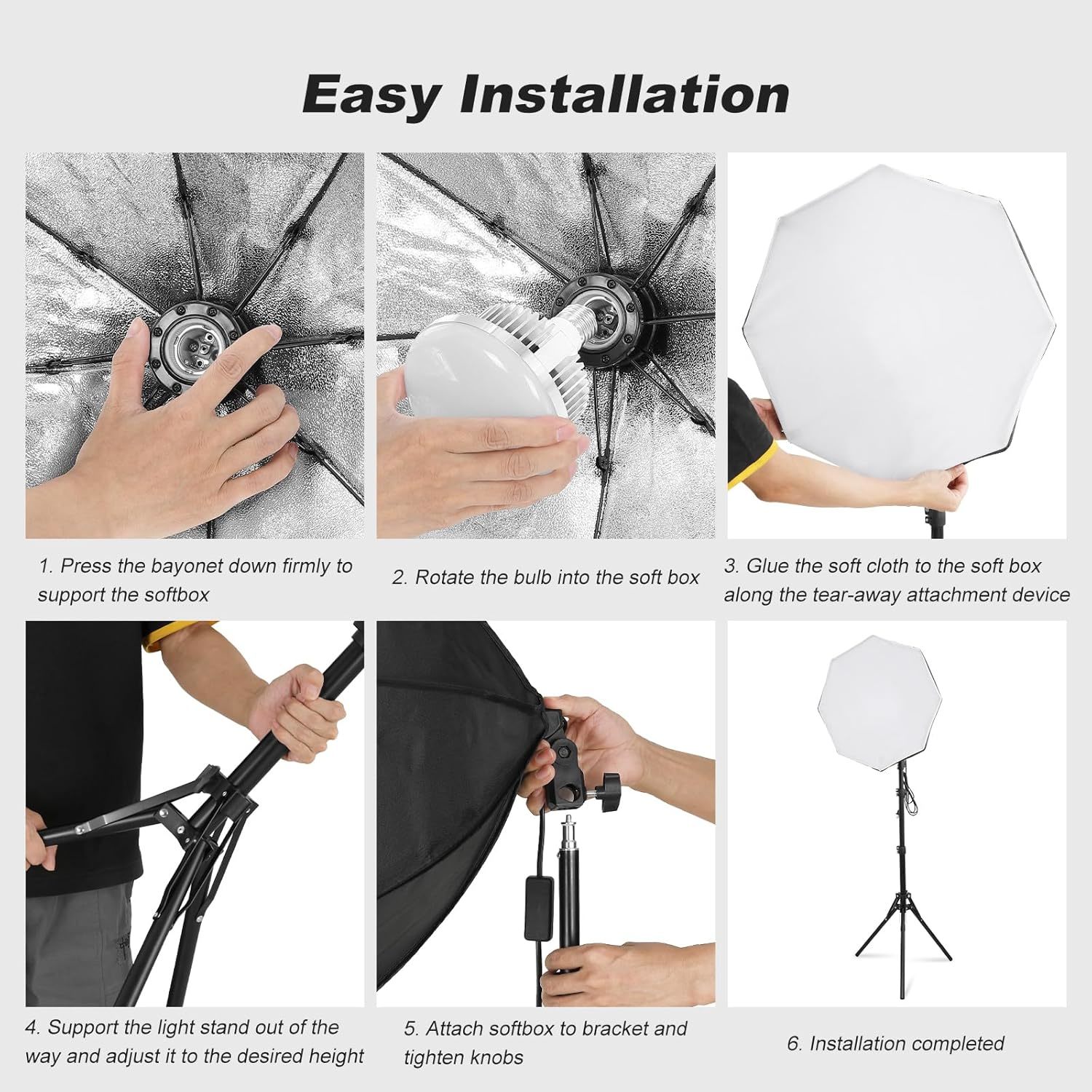 Easy Installation

1. Press the bayonet down firmly to support the softbox

2. Rotate the bulb into the soft box

3. Glue the soft cloth to the soft box along the tear-away attachment device

4. Support the light stand out of the way and adjust it to the desired height

5. Attach softbox to bracket and tighten knobs

6. Installation completed