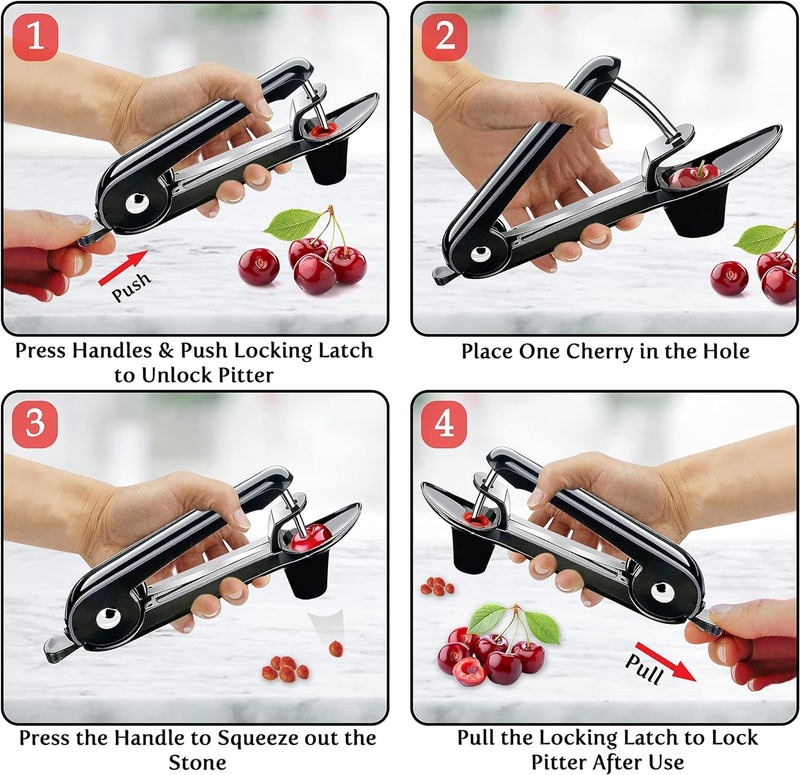 1

Push

Press Handles & Push Locking Latch to Unlock Pitter

2

Place One Cherry in the Hole

3

Press the Handle to Squeeze out the Stone

4

Pull

Pull the Locking Latch to Lock Pitter After Use