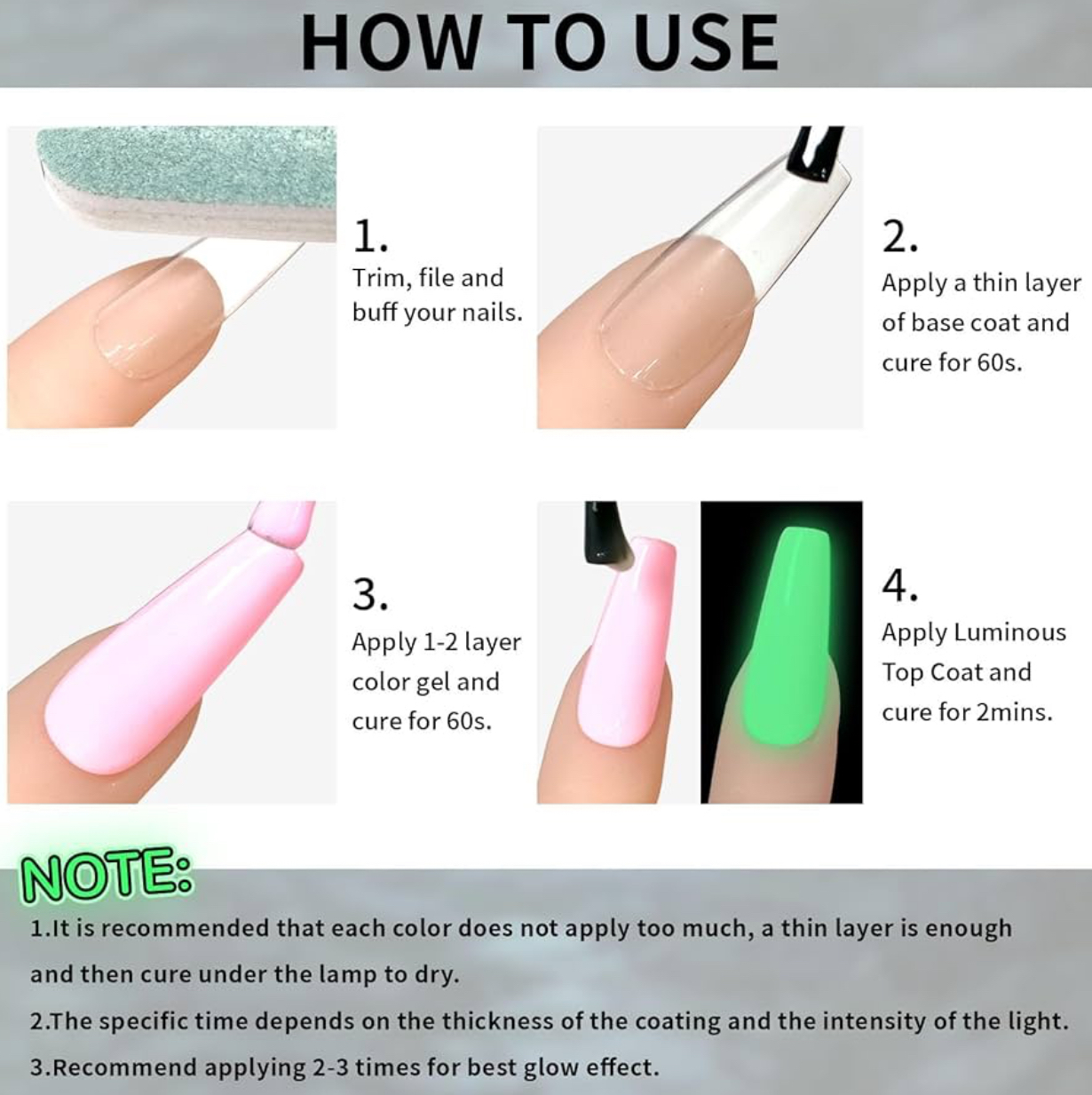 HOW TO USE

1.
Trim, file and buff your nails.

2.
Apply a thin layer of base coat and cure for 60s.

3.
Apply 1-2 layer color gel and cure for 60s.

4.
Apply Luminous Top Coat and cure for 2mins.

NOTE:
1.It is recommended that each color does not apply too much, a thin layer is enough and then cure under the lamp to dry.
2.The specific time depends on the thickness of the coating and the intensity of the light.
3.Recommend applying 2-3 times for best glow effect.