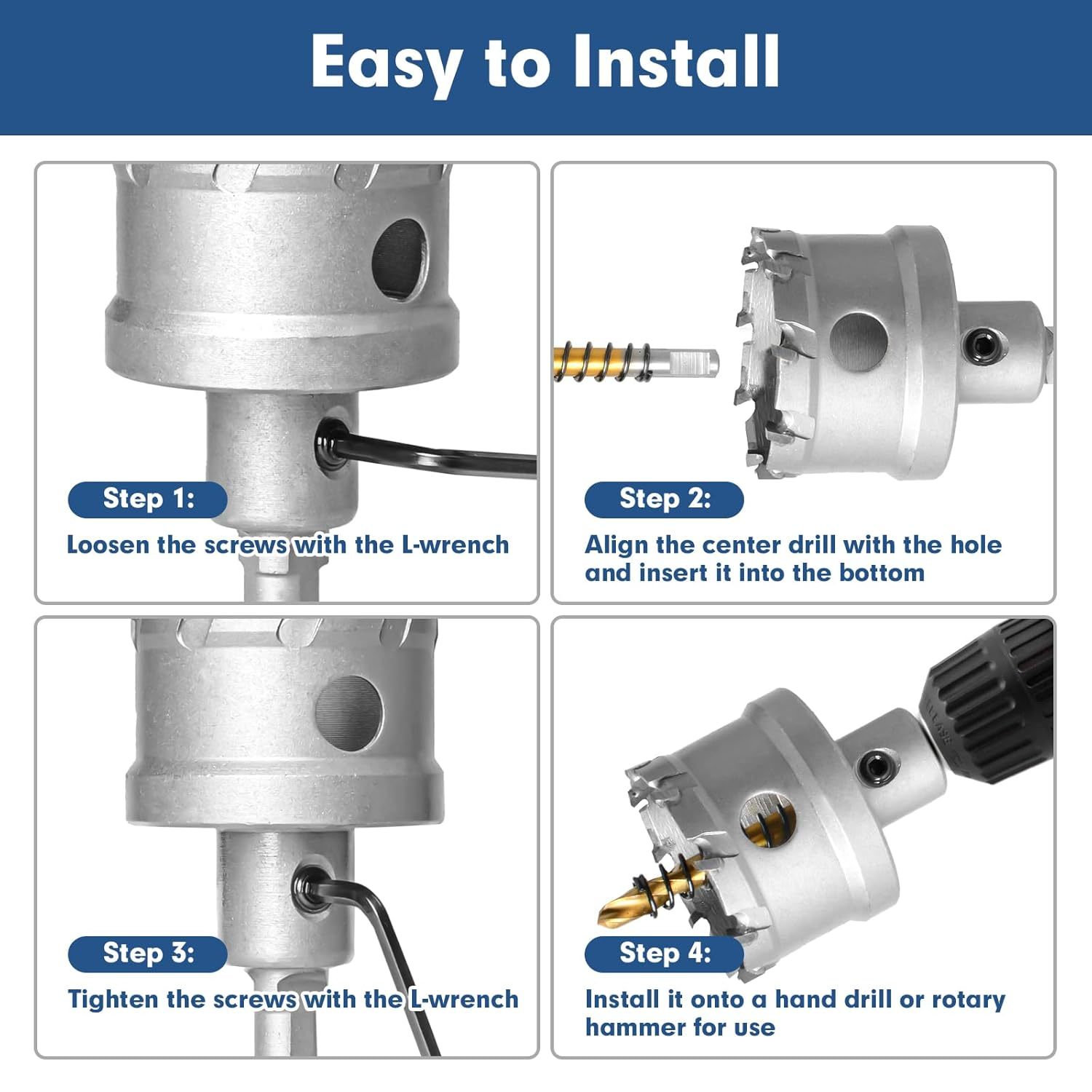 Easy to Install

Step 1:
Loosen the screws with the L-wrench

Step 2:
Align the center drill with the hole and insert it into the bottom

Step 3:
Tighten the screws with the L-wrench

Step 4:
Install it onto a hand drill or rotary hammer for use