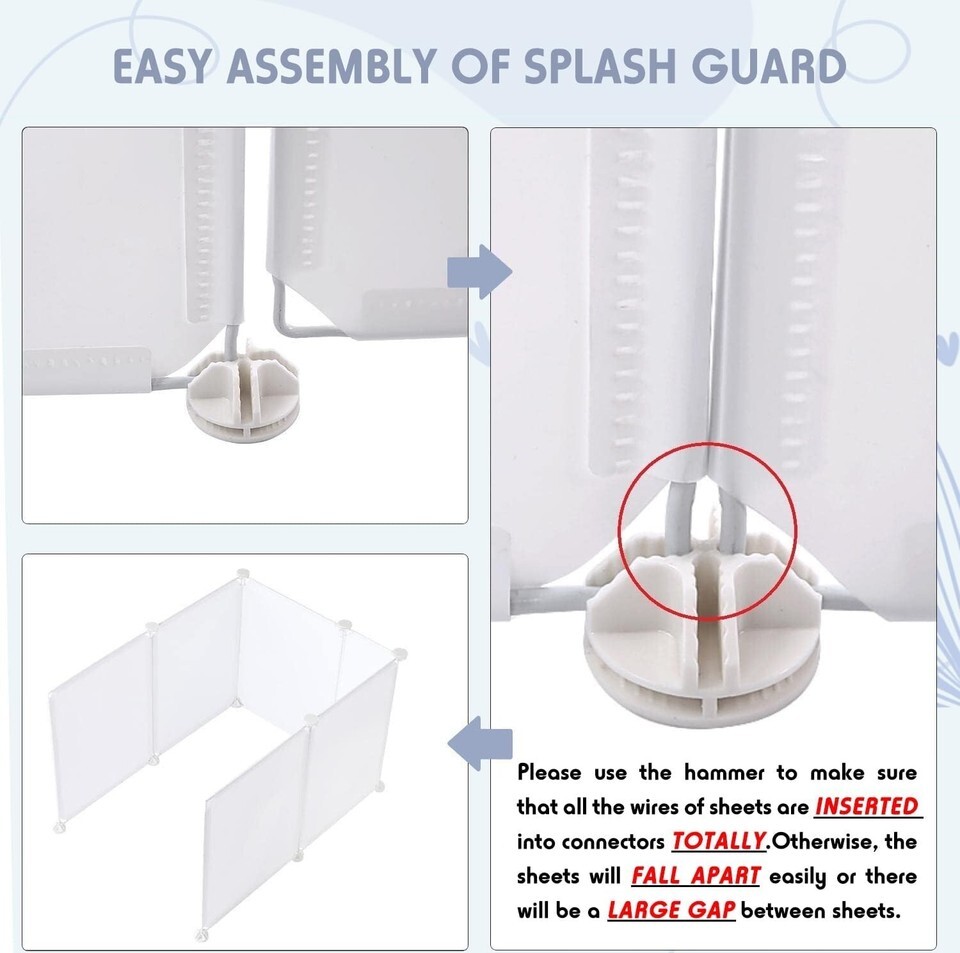 EASY ASSEMBLY OF SPLASH GUARD

Please use the hammer to make sure that all the wires of sheets are INSERTED into connectors TOTALLY.Otherwise, the sheets will FALL APART easily or there will be a LARGE GAP between sheets.