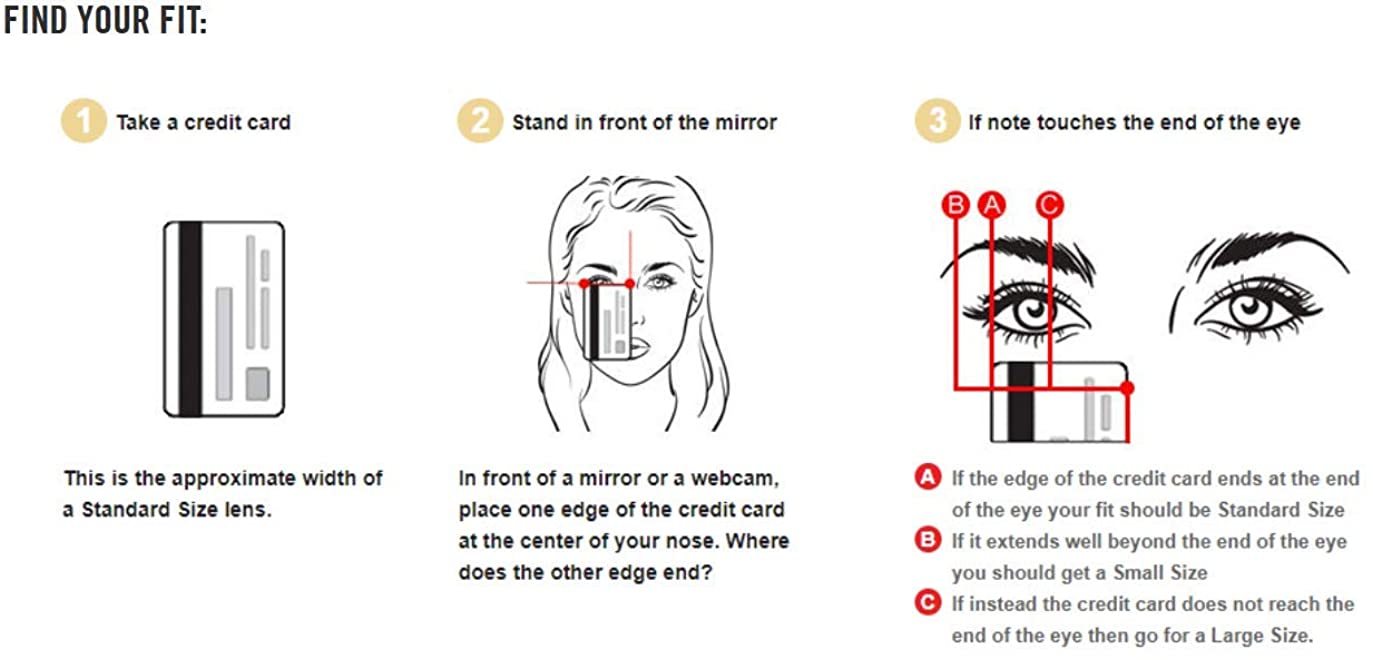 FIND YOUR FIT:

1 Take a credit card

This is the approximate width of a Standard Size lens.

2 Stand in front of the mirror

In front of a mirror or a webcam, place one edge of the credit card at the center of your nose. Where does the other edge end?

3 If note touches the end of the eye

B A C

A If the edge of the credit card ends at the end of the eye your fit should be Standard Size
B If it extends well beyond the end of the eye you should get a Small Size
C If instead the credit card does not reach the end of the eye then go for a Large Size.