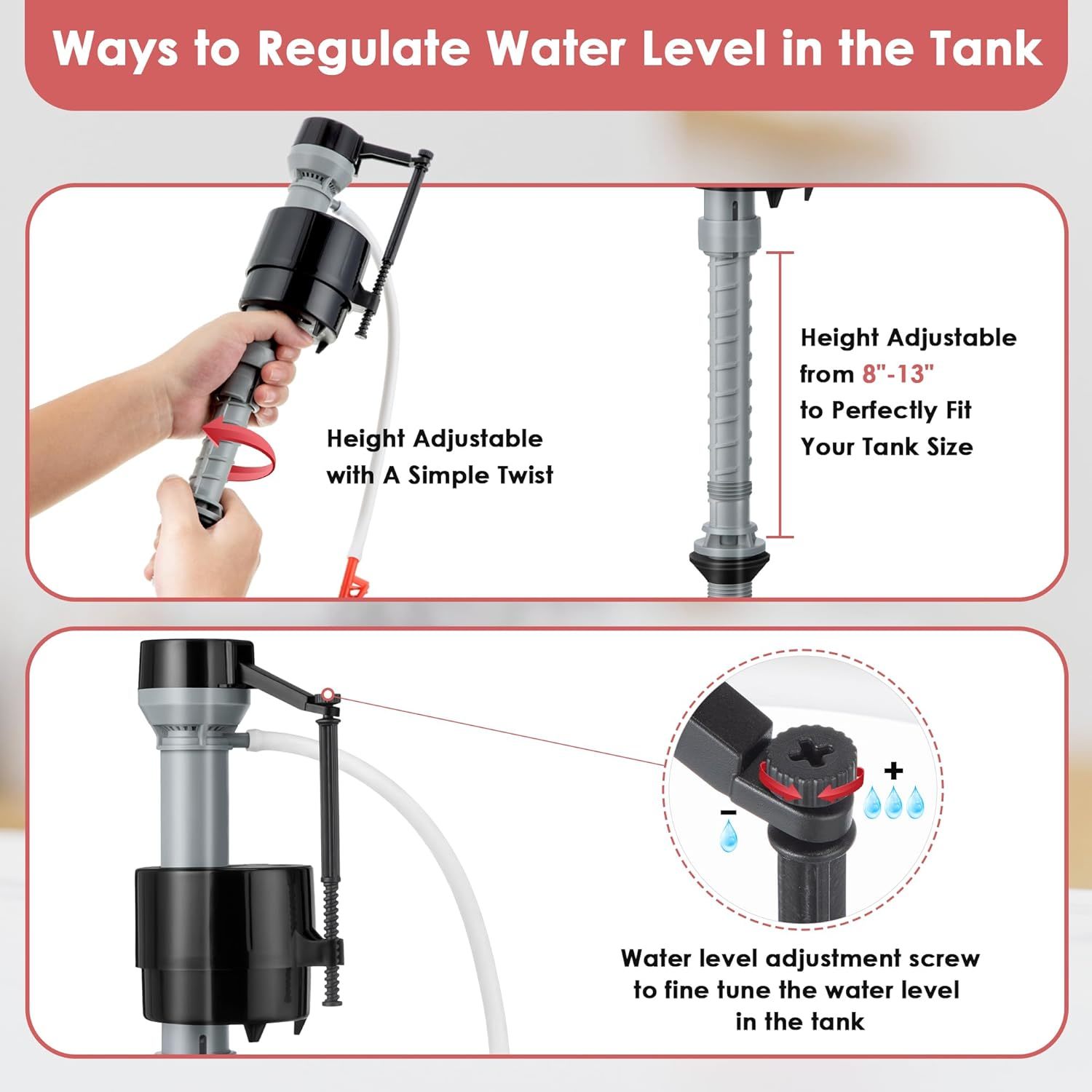 Ways to Regulate Water Level in the Tank

Height Adjustable with A Simple Twist

Height Adjustable from 8"-13" to Perfectly Fit Your Tank Size

+

−

Water level adjustment screw to fine tune the water level in the tank