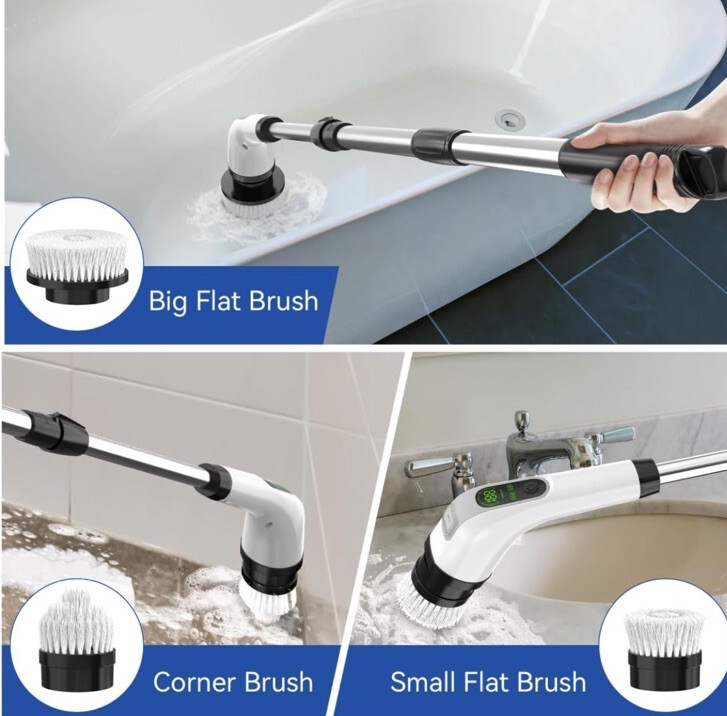 Big Flat Brush

Corner Brush

Small Flat Brush