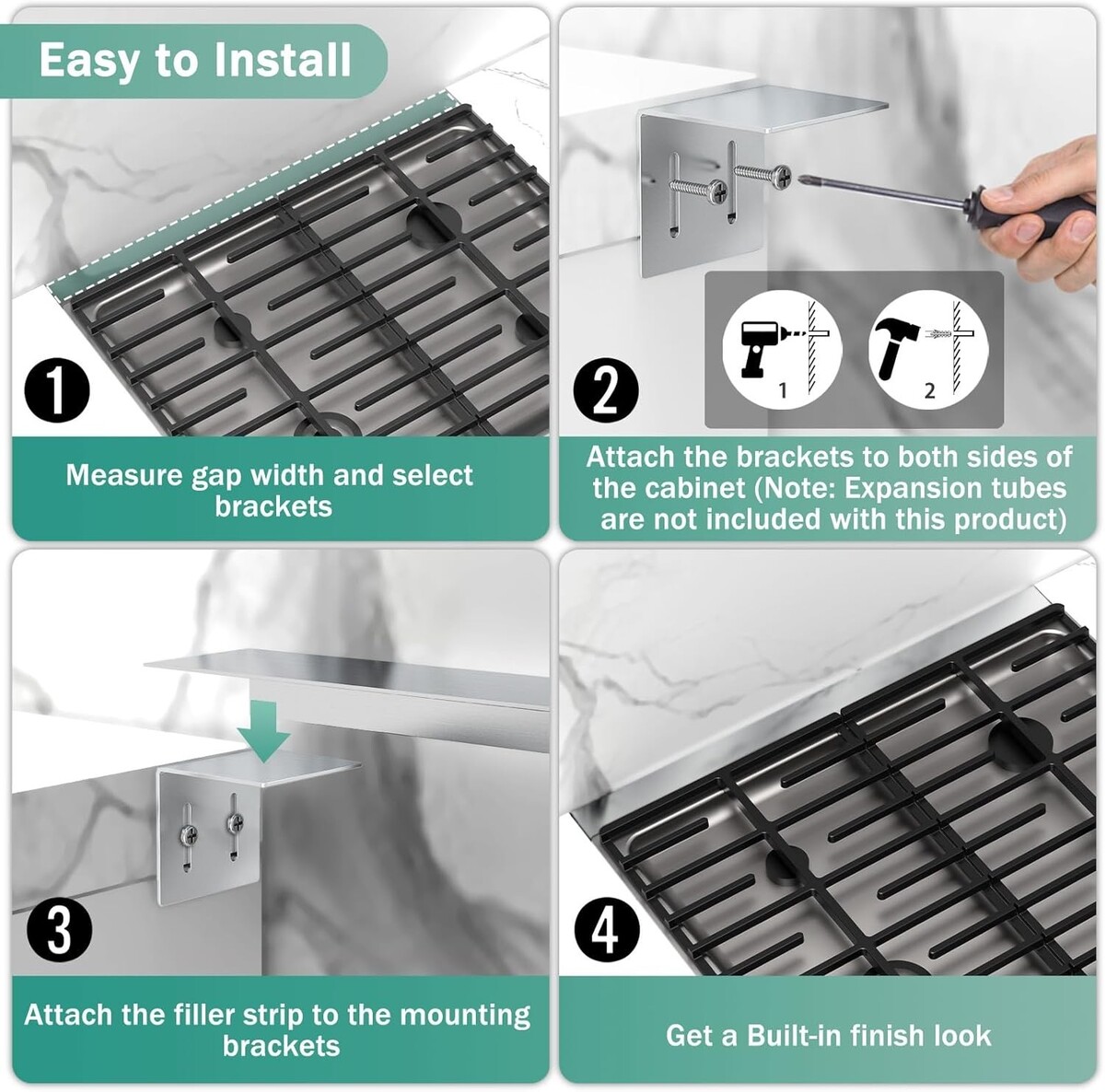 Easy to Install

1

Measure gap width and select brackets

2

1

2

Attach the brackets to both sides of the cabinet (Note: Expansion tubes are not included with this product)

3

Attach the filler strip to the mounting brackets

4

Get a Built-in finish look