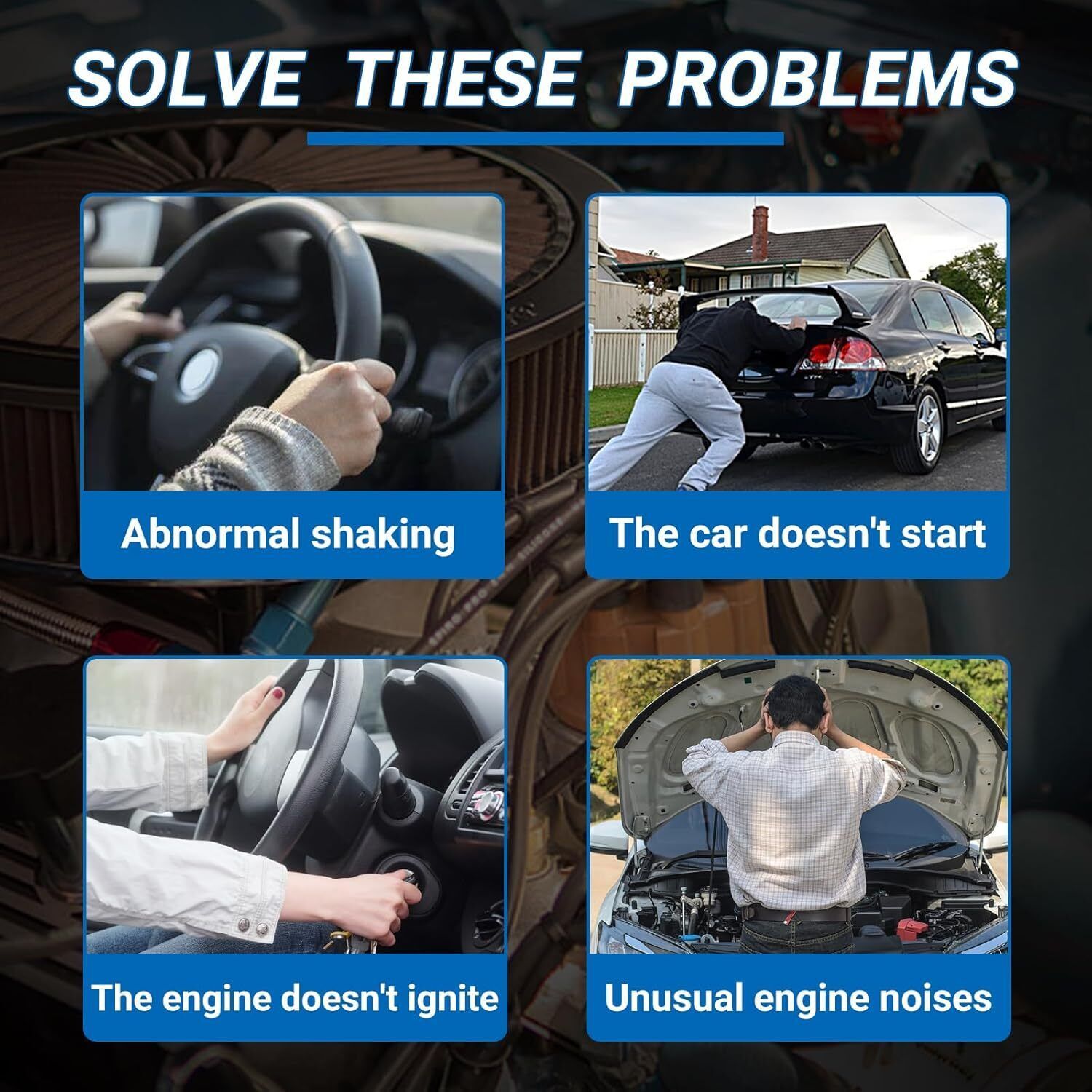 SOLVE THESE PROBLEMS

Abnormal shaking

The car doesn't start

The engine doesn't ignite

Unusual engine noises