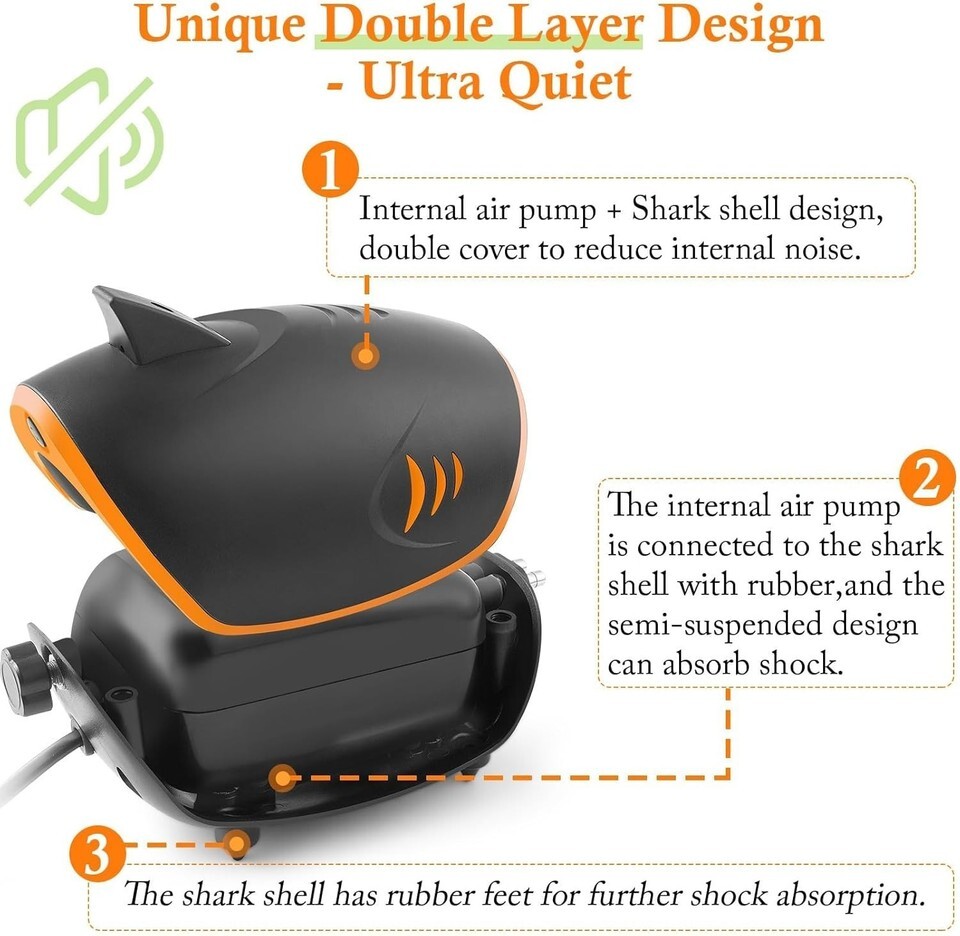 Unique Double Layer Design - Ultra Quiet

1

Internal air pump + Shark shell design, double cover to reduce internal noise.

2

The internal air pump is connected to the shark shell with rubber,and the semi-suspended design can absorb shock.

3

The shark shell has rubber feet for further shock absorption.