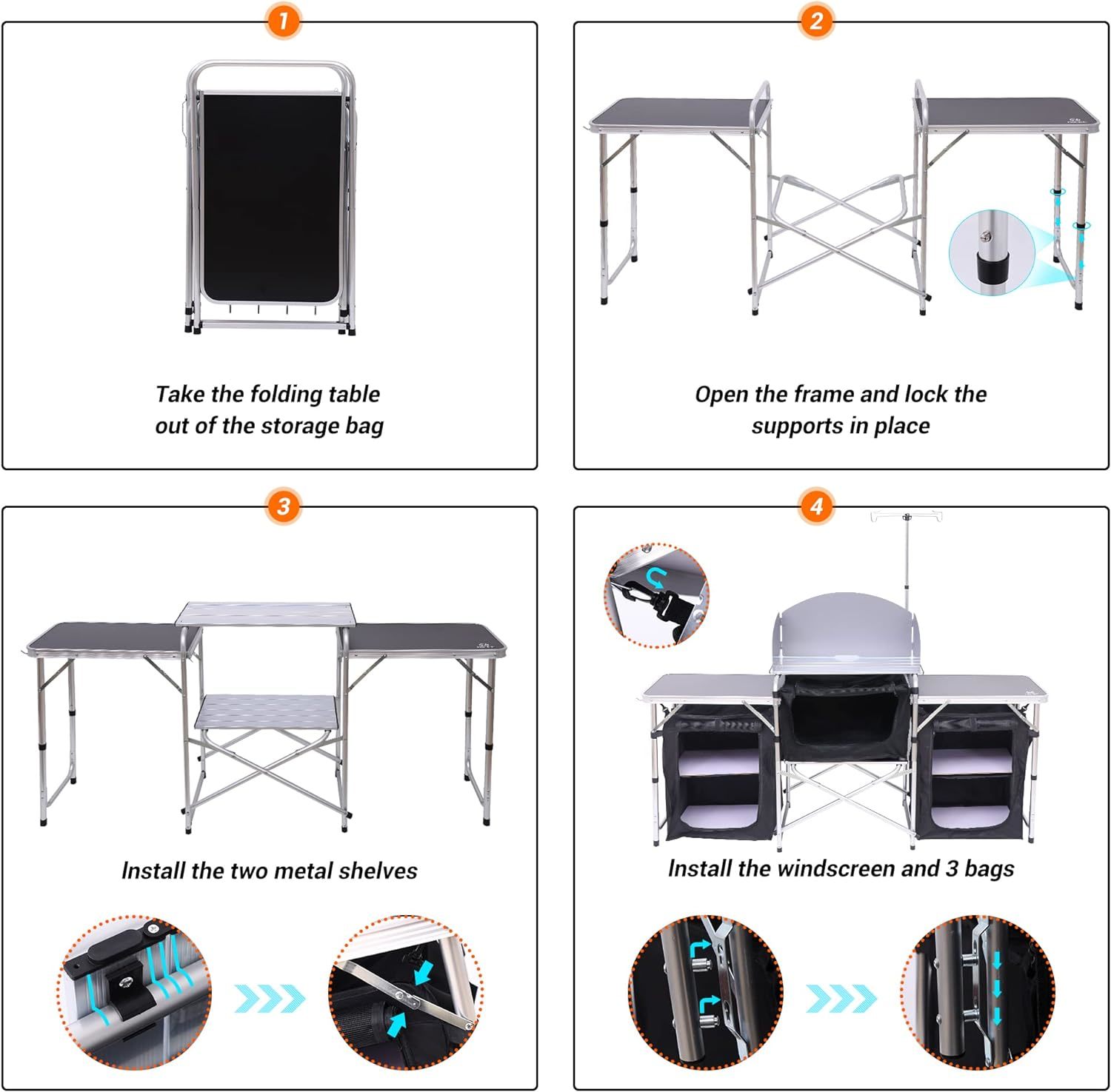 1

Take the folding table out of the storage bag

2

Open the frame and lock the supports in place

3

Install the two metal shelves

4

Install the windscreen and 3 bags