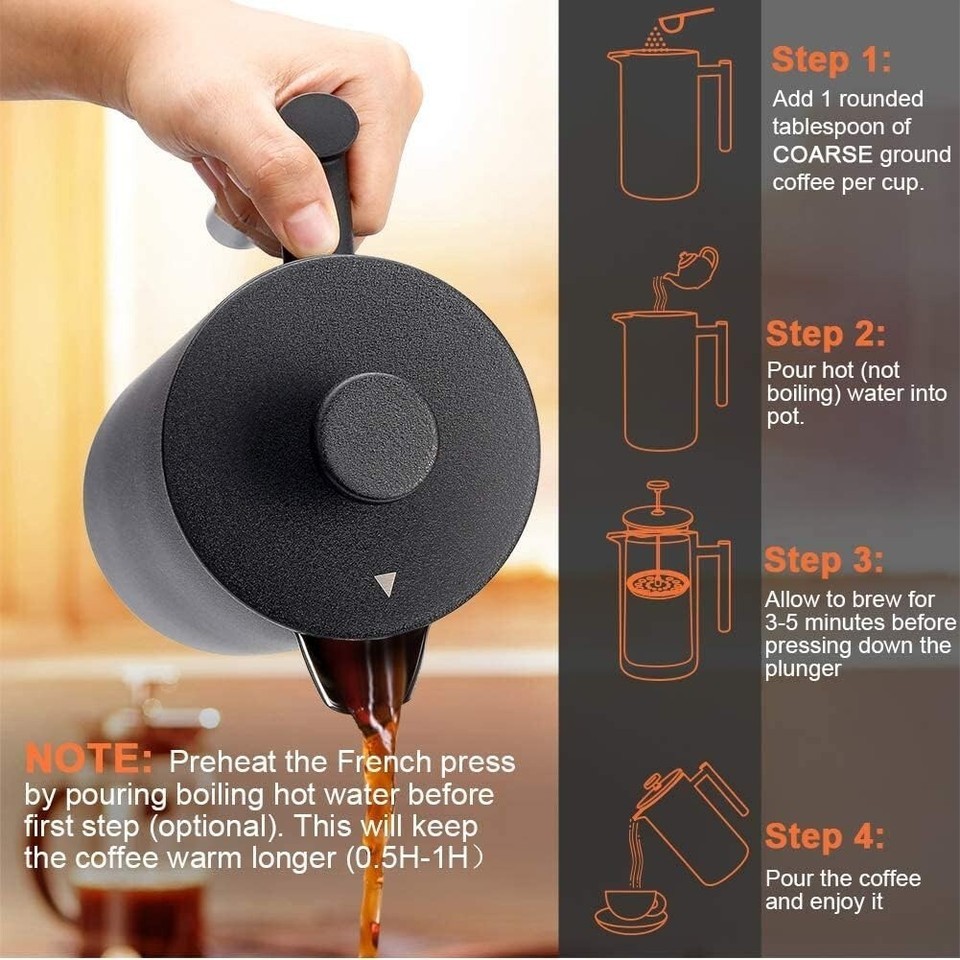 NOTE: Preheat the French press by pouring boiling hot water before first step (optional). This will keep the coffee warm longer (0.5H-1H)

Step 1:
Add 1 rounded tablespoon of COARSE ground coffee per cup.

Step 2:
Pour hot (not boiling) water into pot.

Step 3:
Allow to brew for 3-5 minutes before pressing down the plunger

Step 4:
Pour the coffee and enjoy it