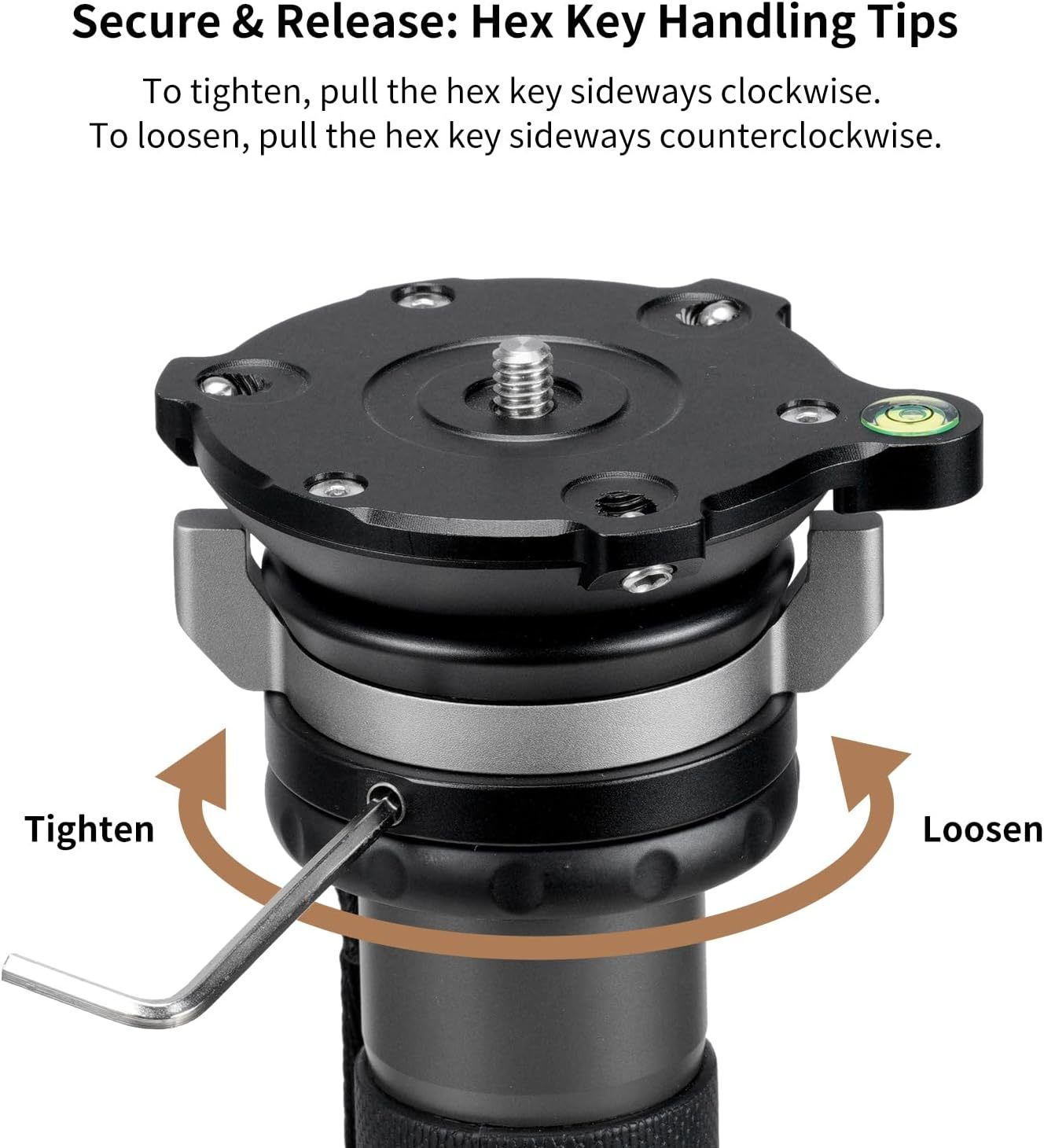 Secure & Release: Hex Key Handling Tips

To tighten, pull the hex key sideways clockwise.
To loosen, pull the hex key sideways counterclockwise.

Tighten

Loosen