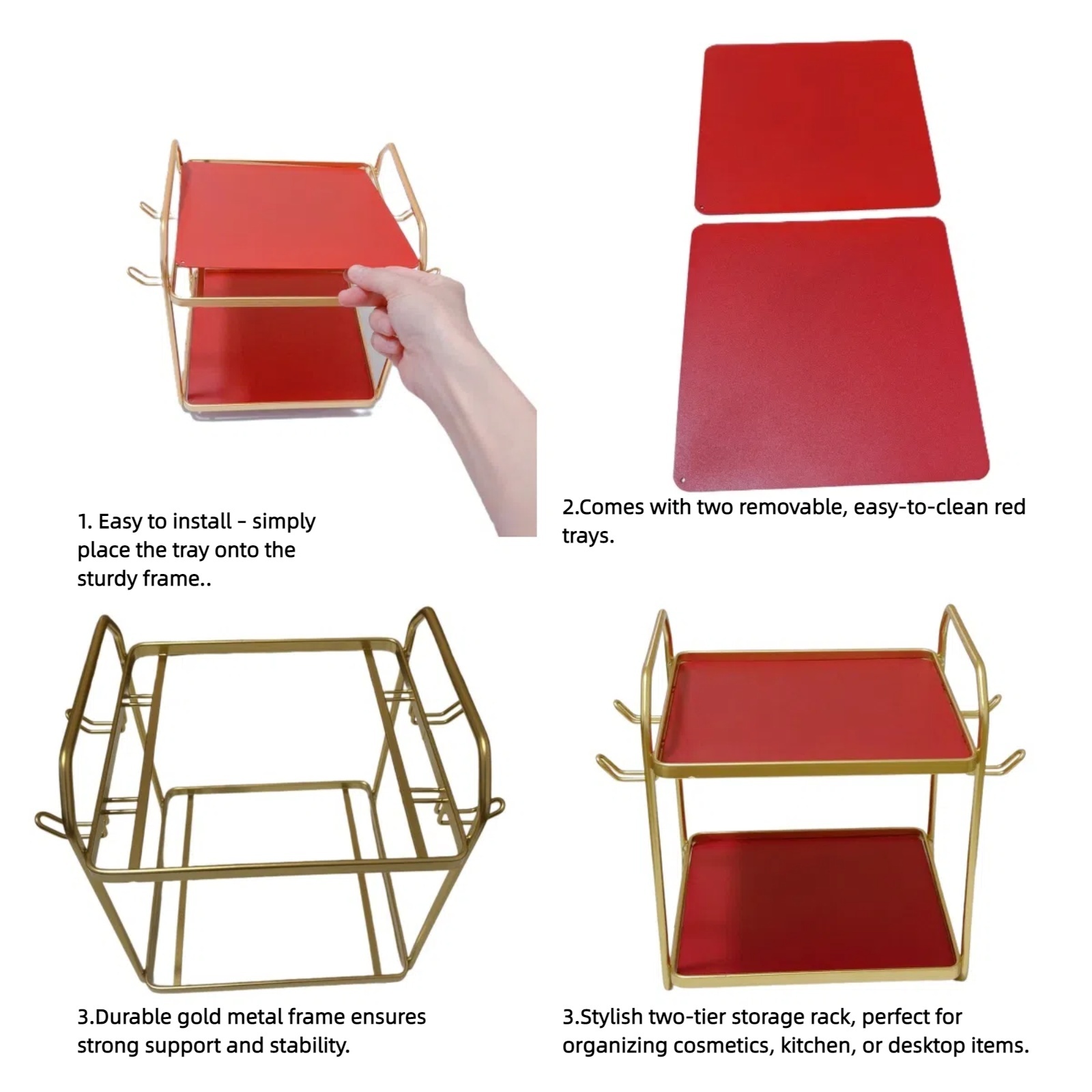 1. Easy to install – simply place the tray onto the sturdy frame..

2.Comes with two removable, easy-to-clean red trays.

3.Durable gold metal frame ensures strong support and stability.

3.Stylish two-tier storage rack, perfect for organizing cosmetics, kitchen, or desktop items.