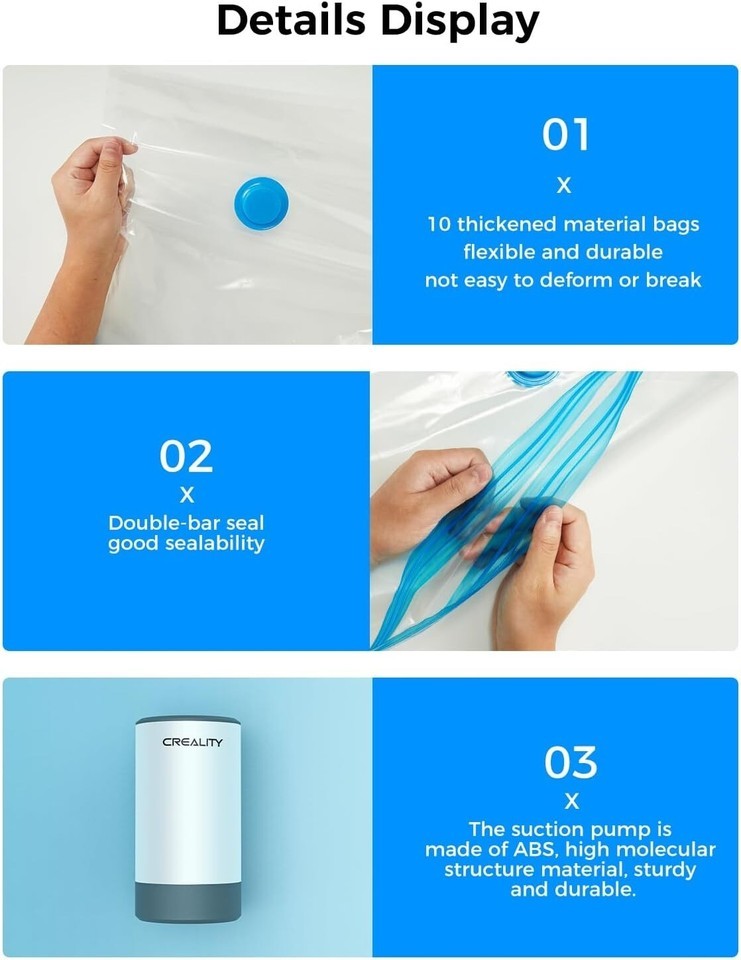 Details Display

01

X

10 thickened material bags
flexible and durable
not easy to deform or break

02

X

Double-bar seal
good sealability

CREALITY

03

X

The suction pump is made of ABS, high molecular structure material, sturdy and durable.