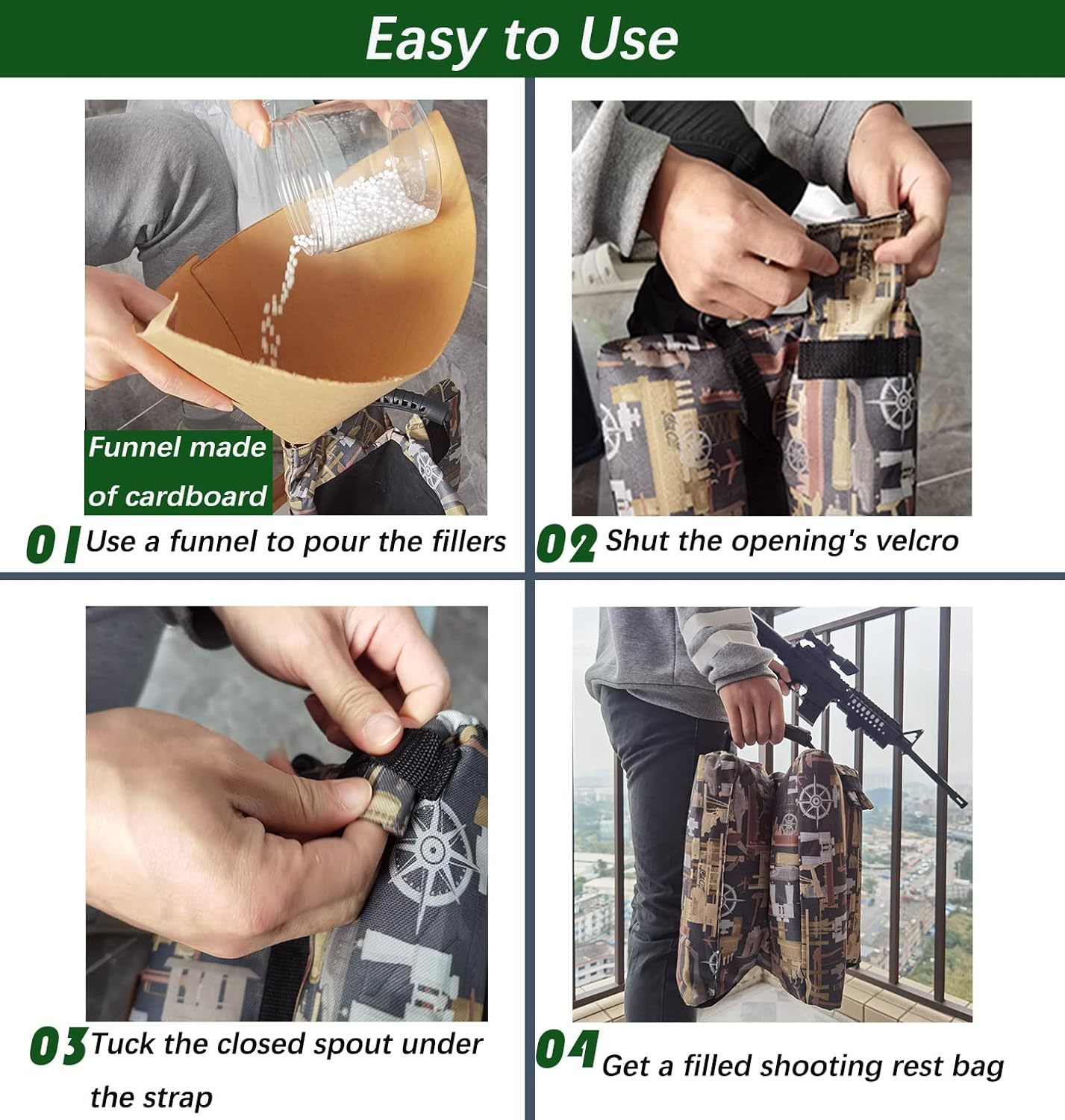 Easy to Use

Funnel made of cardboard

01 Use a funnel to pour the fillers

02 Shut the opening's velcro

03 Tuck the closed spout under the strap

04 Get a filled shooting rest bag