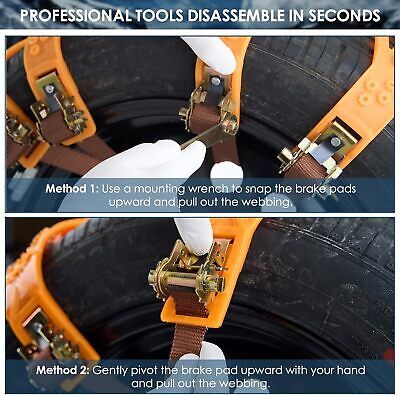 PROFESSIONAL TOOLS DISASSEMBLE IN SECONDS

Method 1: Use a mounting wrench to snap the brake pads upward and pull out the webbing.

Method 2: Gently pivot the brake pad upward with your hand and pull out the webbing.