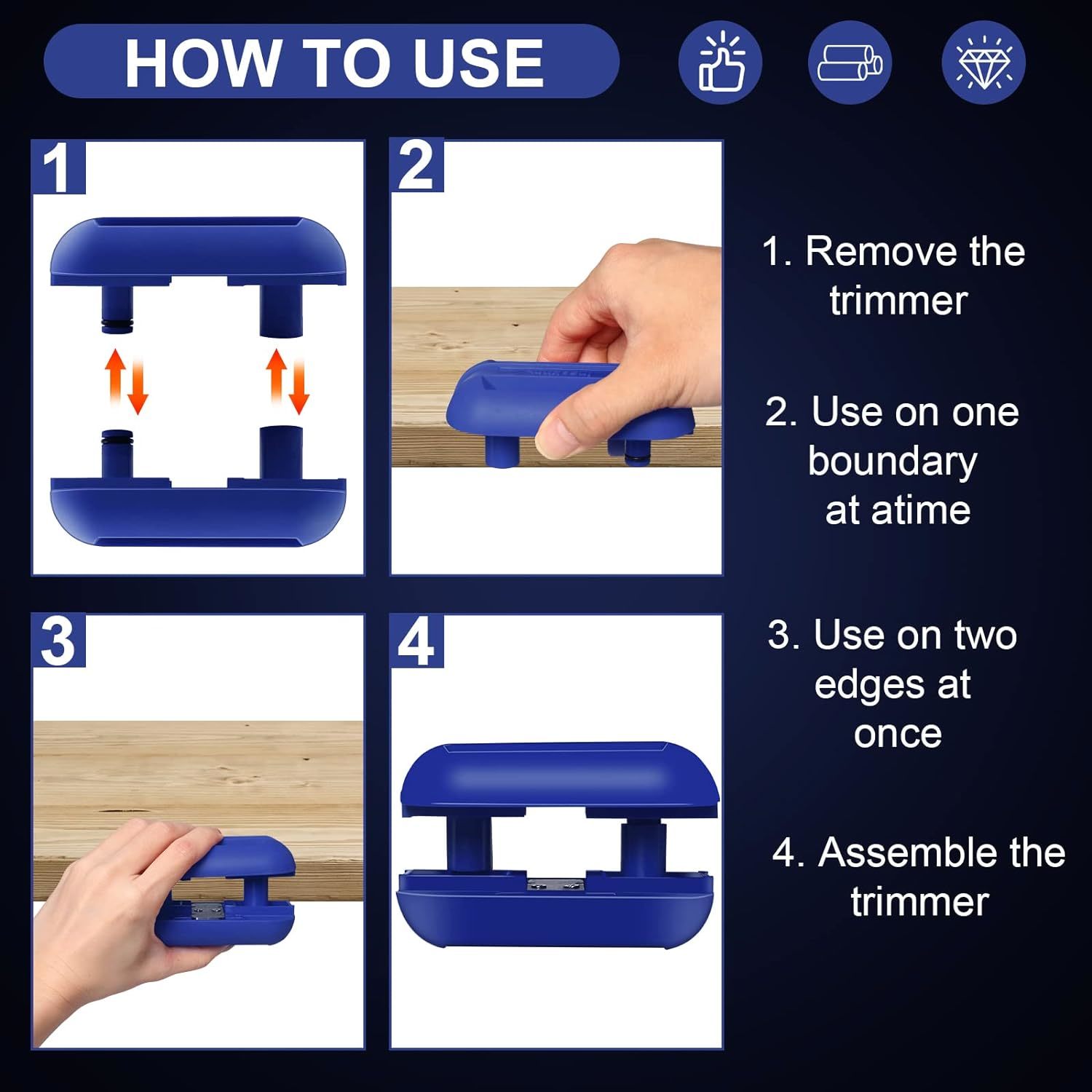 HOW TO USE

1

2

3

4

1. Remove the trimmer

2. Use on one boundary at atime

3. Use on two edges at once

4. Assemble the trimmer