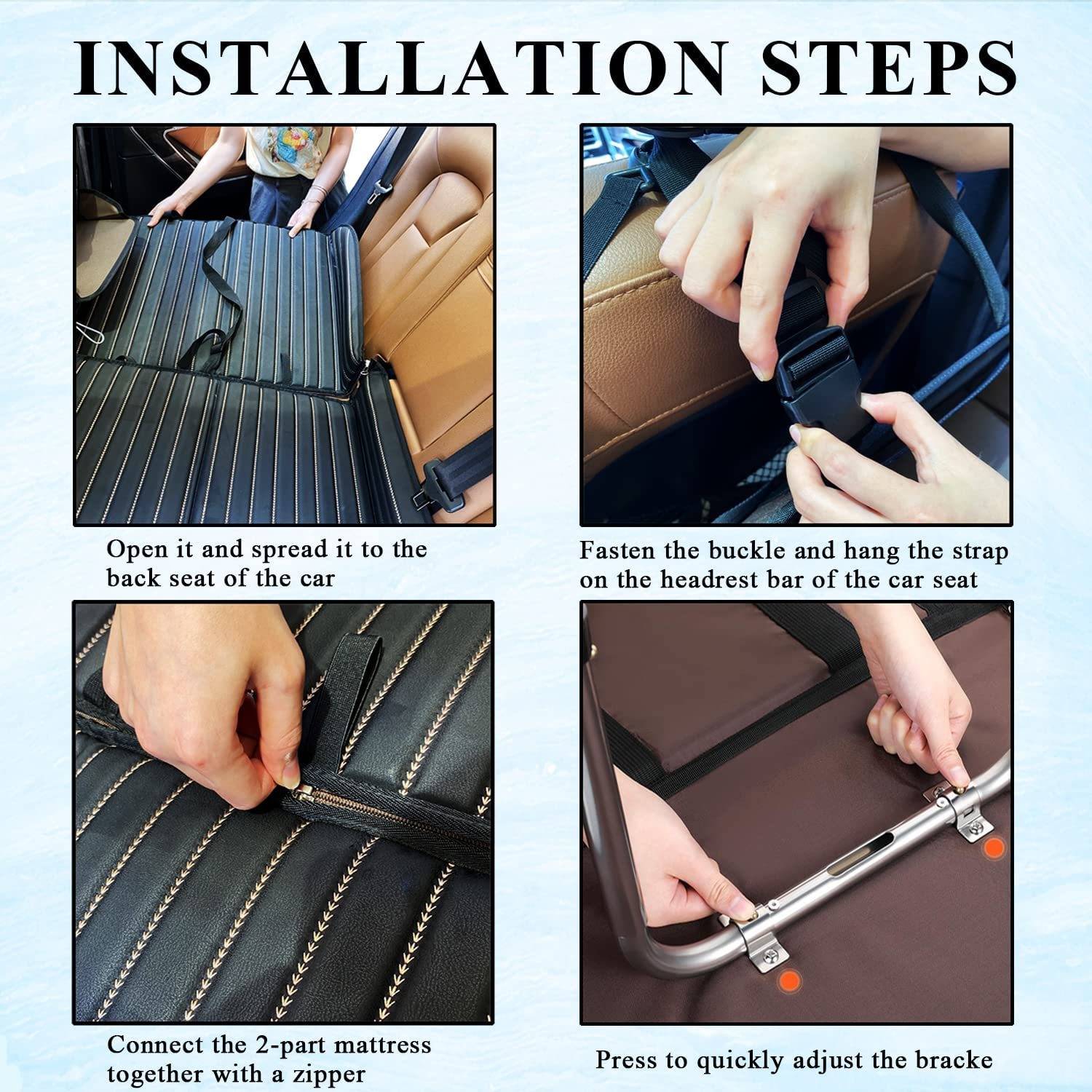 INSTALLATION STEPS

Open it and spread it to the back seat of the car

Fasten the buckle and hang the strap on the headrest bar of the car seat

Connect the 2-part mattress together with a zipper

Press to quickly adjust the bracke