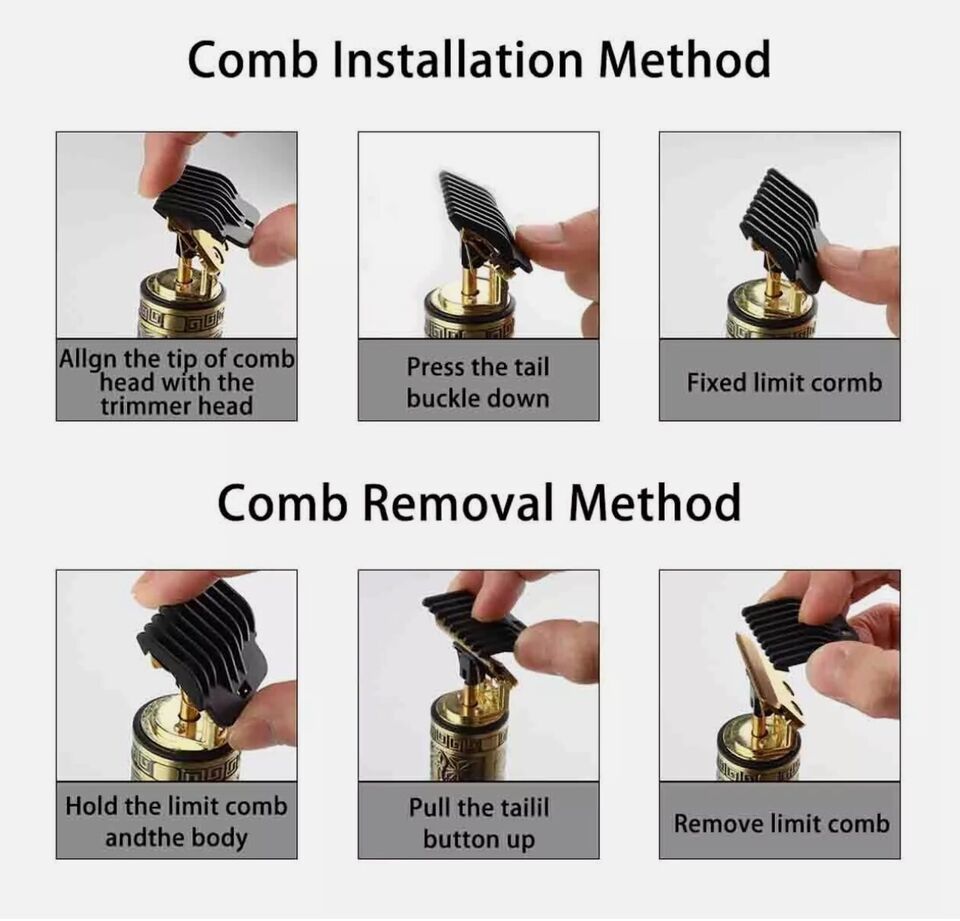 Comb Installation Method

Allgn the tip of comb head with the trimmer head

Press the tail buckle down

Fixed limit cormb

Comb Removal Method

Hold the limit comb andthe body

Pull the tailil button up

Remove limit comb