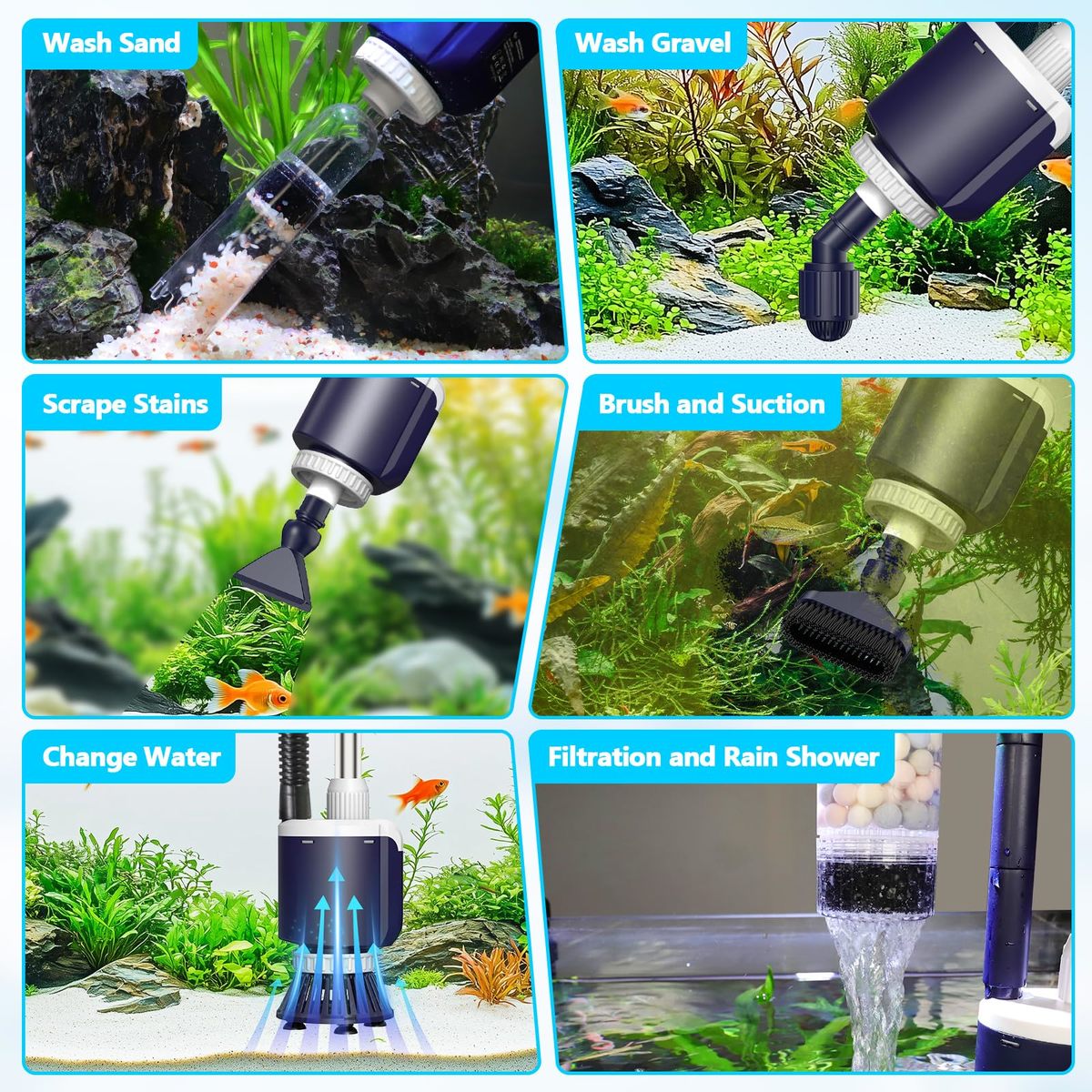 Wash Sand

Wash Gravel

Scrape Stains

Brush and Suction

Change Water

Filtration and Rain Shower