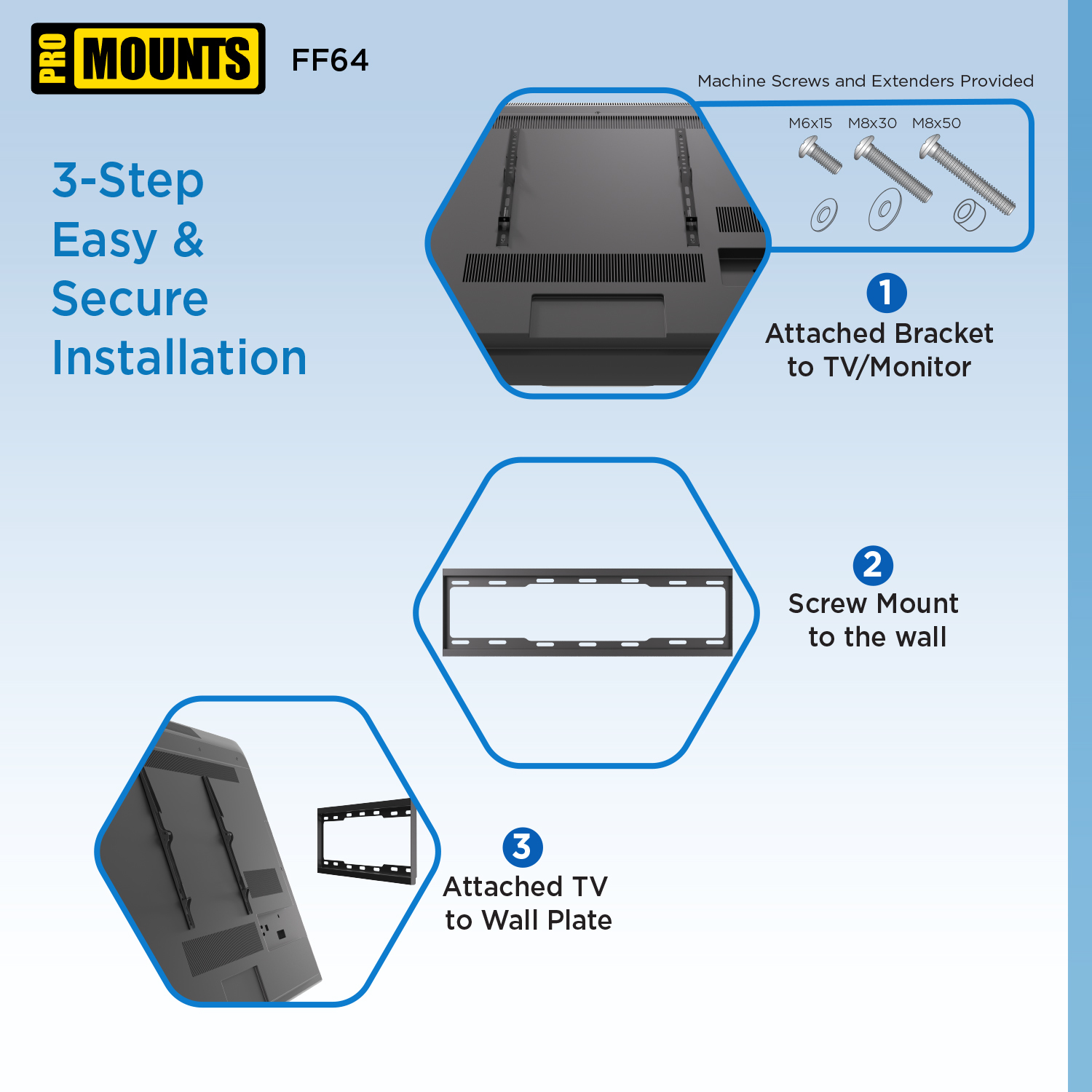 PRO MOUNTS FF64

3-Step Easy & Secure Installation

Machine Screws and Extenders Provided

M6x15 M8x30 M8x50

1
Attached Bracket to TV/Monitor

2
Screw Mount to the wall

3
Attached TV to Wall Plate