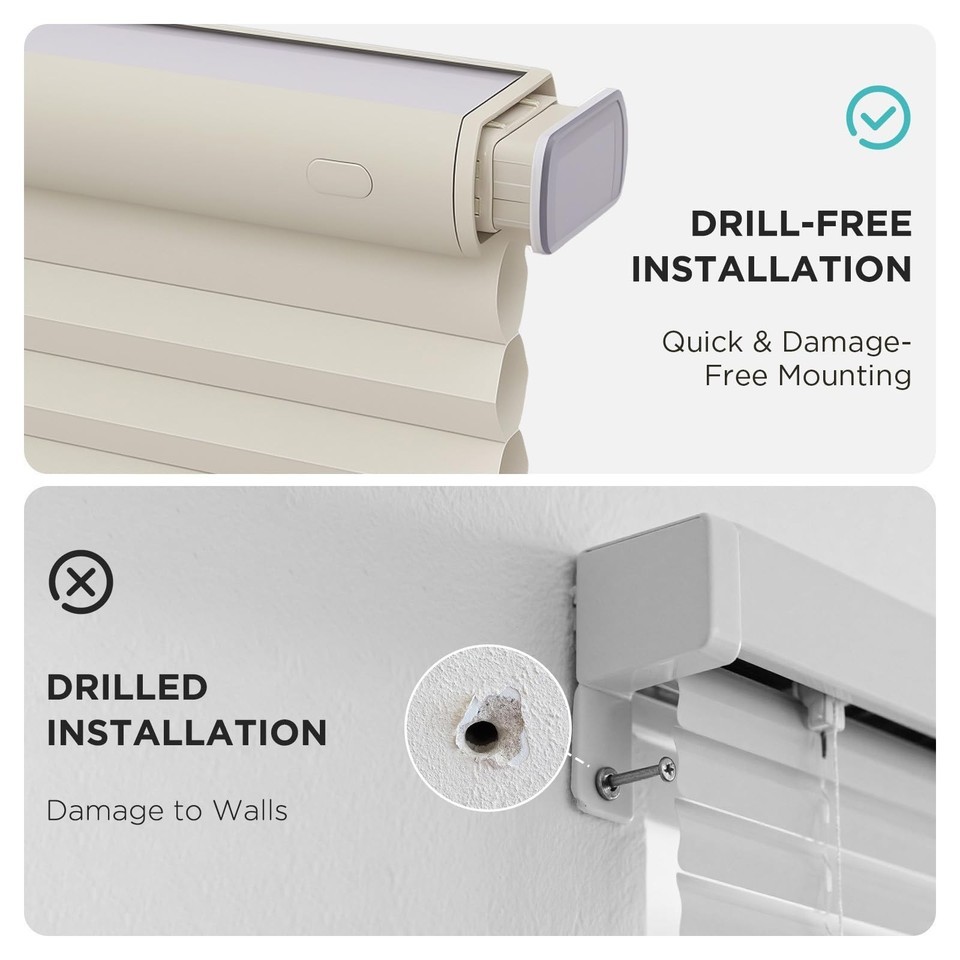 DRILL-FREE INSTALLATION

Quick & Damage-Free Mounting

DRILLED INSTALLATION

Damage to Walls