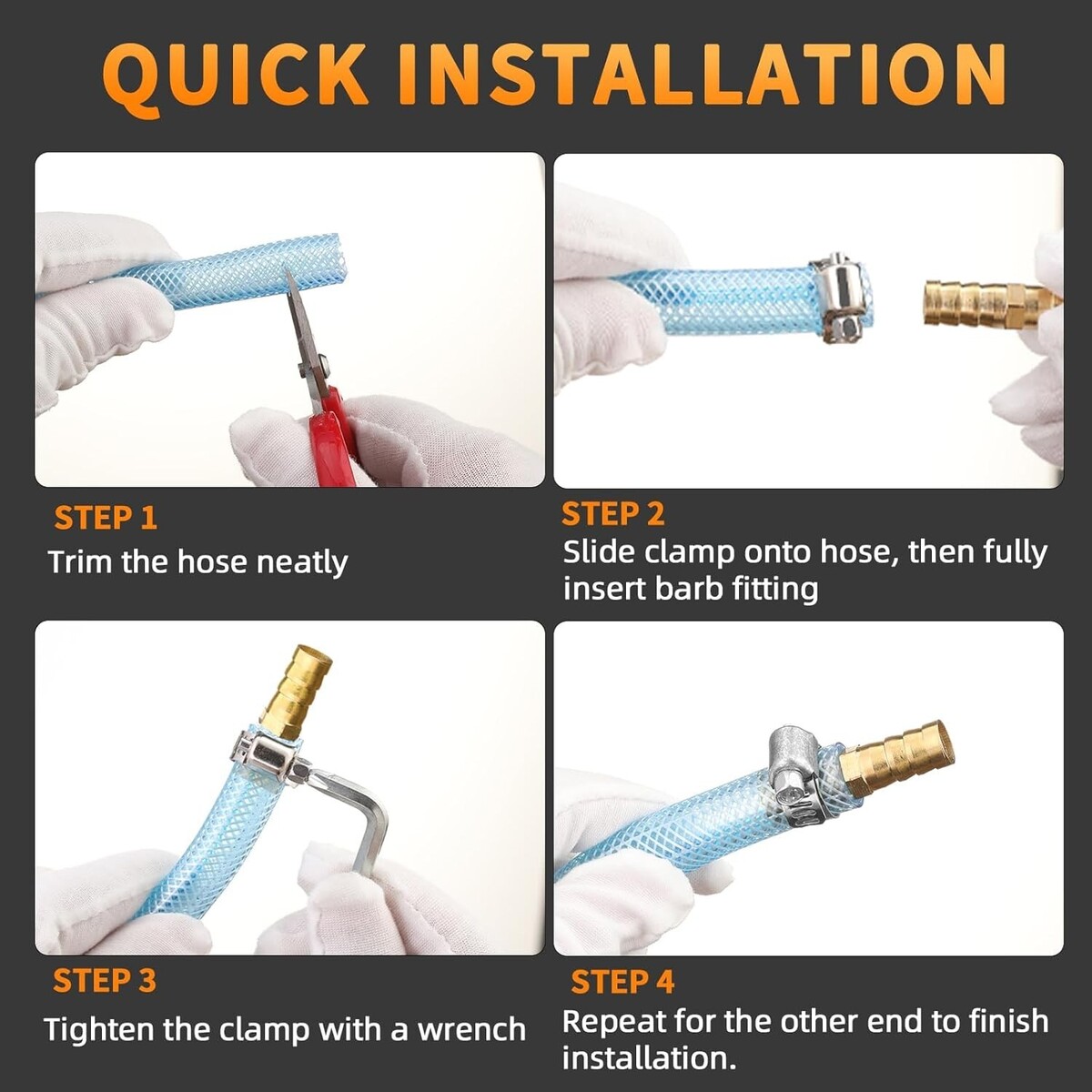 QUICK INSTALLATION

STEP 1
Trim the hose neatly

STEP 2
Slide clamp onto hose, then fully insert barb fitting

STEP 3
Tighten the clamp with a wrench

STEP 4
Repeat for the other end to finish installation.