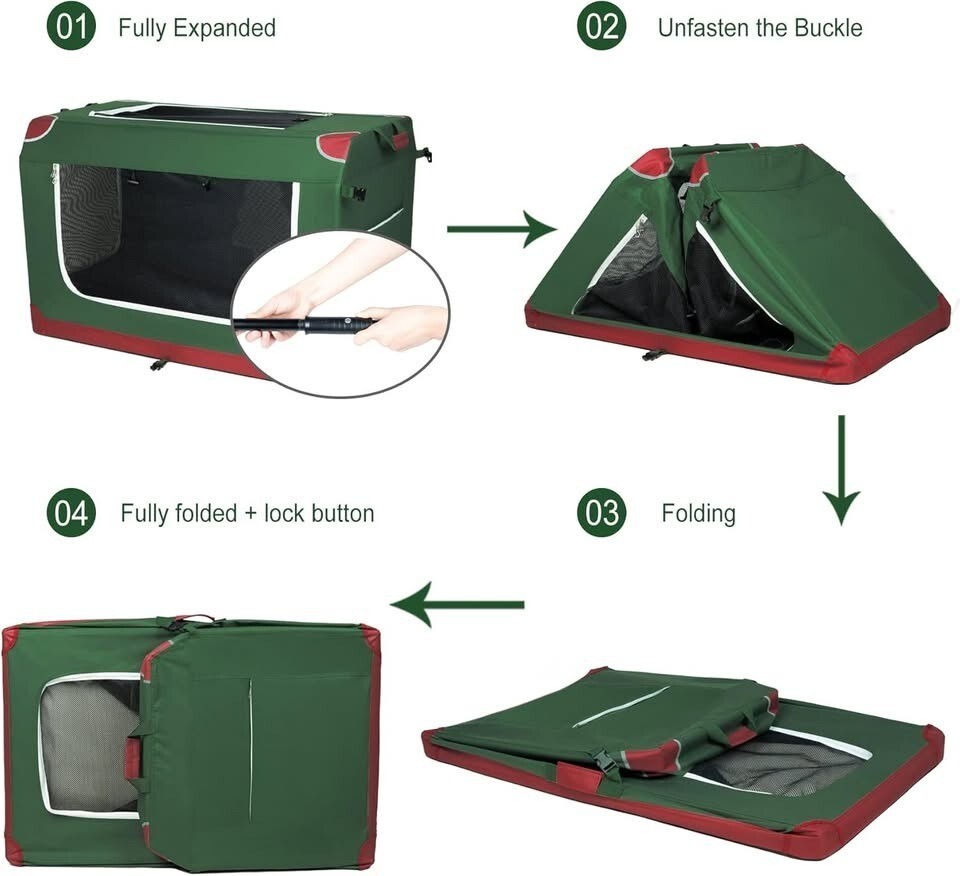 01 Fully Expanded

02 Unfasten the Buckle

04 Fully folded + lock button

03 Folding