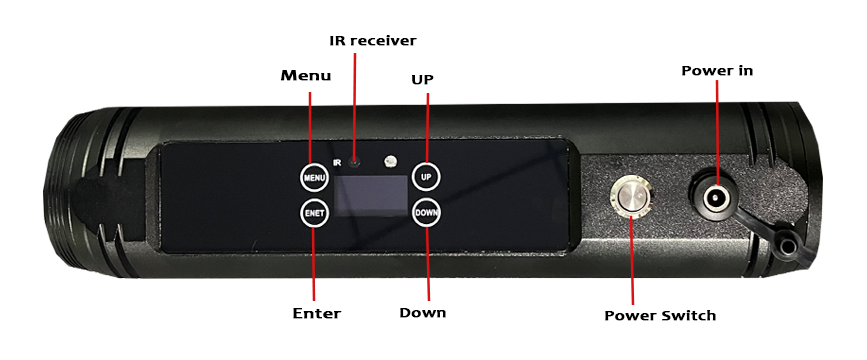 IR receiver

Menu

UP

Power in

IR

MENU

UP

ENET

DOWN

Enter

Down

Power Switch