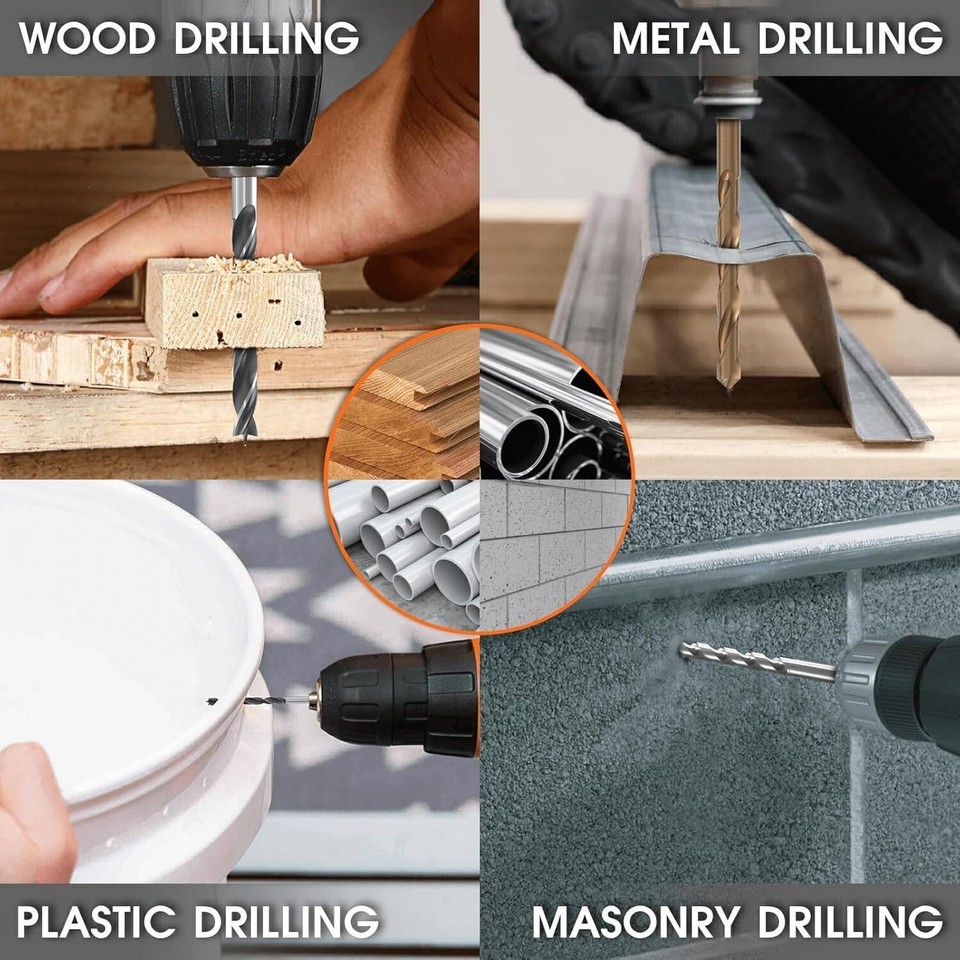 WOOD DRILLING

METAL DRILLING

PLASTIC DRILLING

MASONRY DRILLING