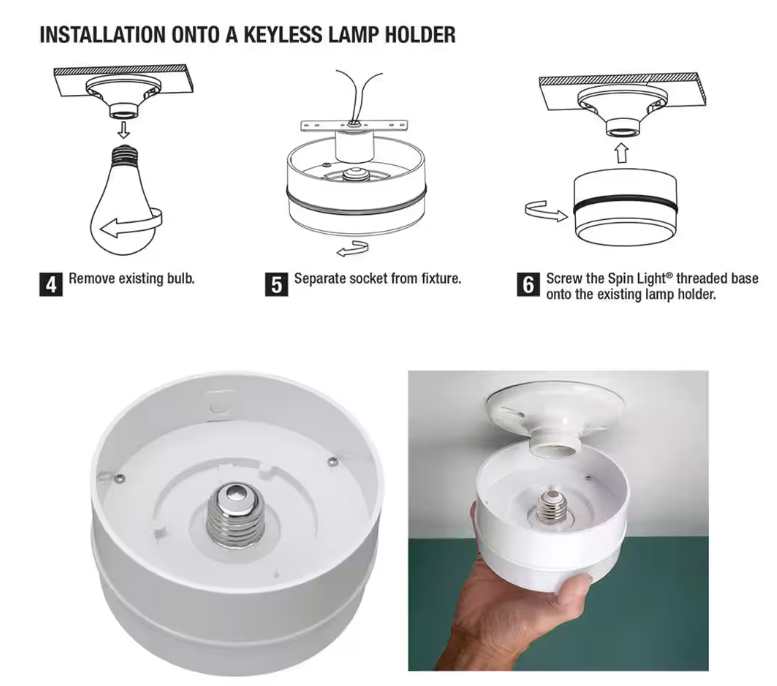 INSTALLATION ONTO A KEYLESS LAMP HOLDER

4 Remove existing bulb.

5 Separate socket from fixture.

6 Screw the Spin Light® threaded base onto the existing lamp holder.