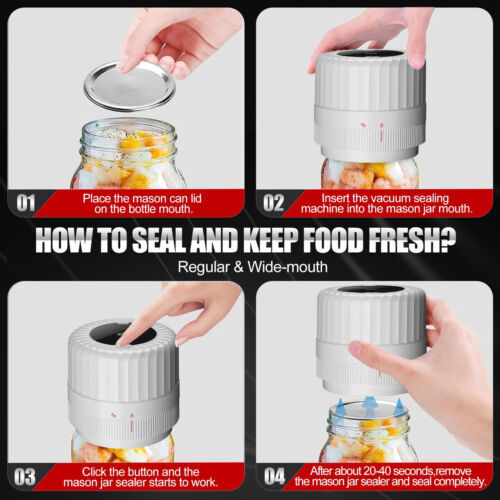 01 Place the mason can lid on the bottle mouth.

02 Insert the vacuum sealing machine into the mason jar mouth.

HOW TO SEAL AND KEEP FOOD FRESH?

Regular & Wide-mouth

03 Click the button and the mason jar sealer starts to work.

04 After about 20-40 seconds,remove the mason jar sealer and seal completely.