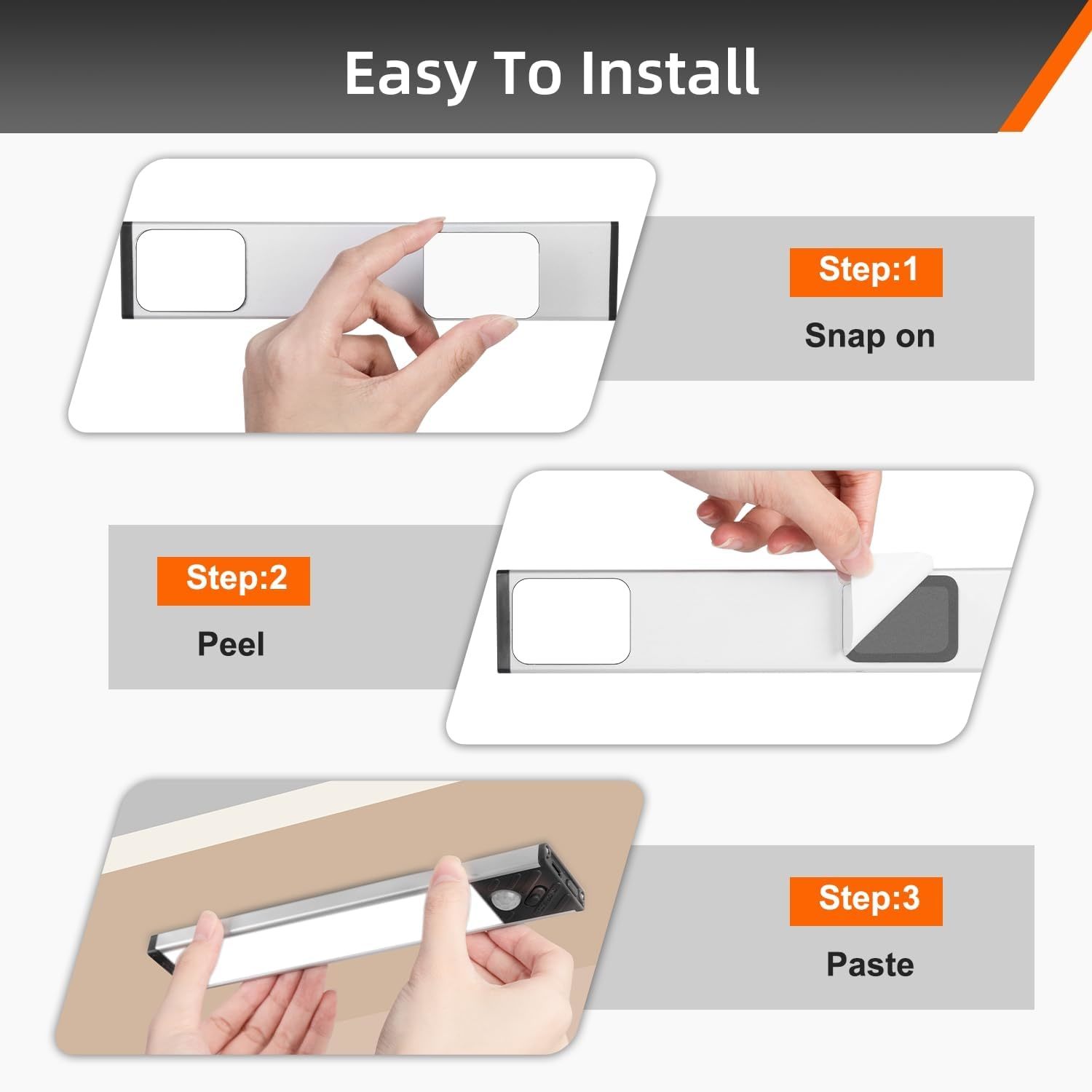 Easy To Install

Step:1

Snap on

Step:2

Peel

Step:3

Paste