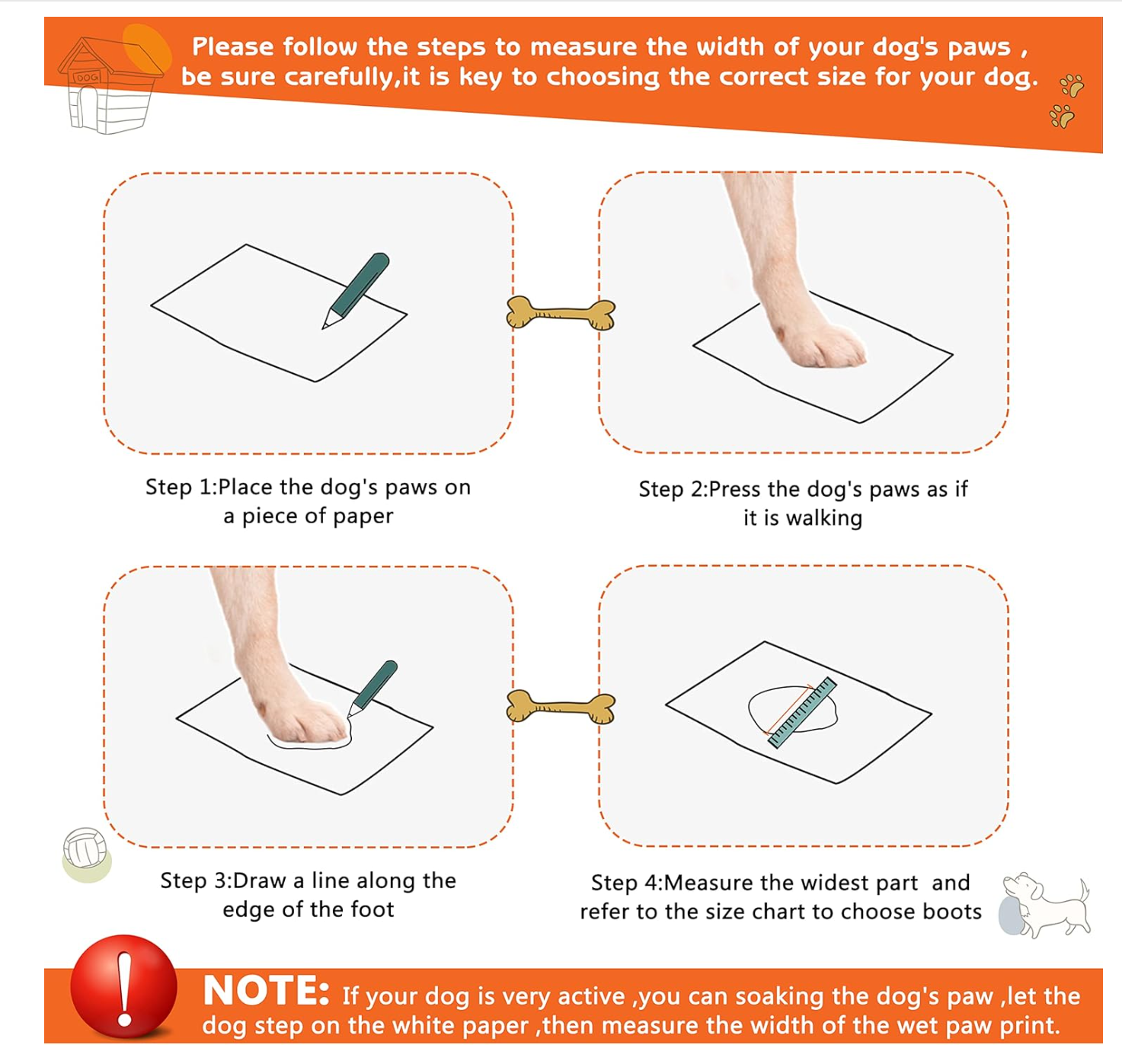 DOG

Please follow the steps to measure the width of your dog's paws , be sure carefully,it is key to choosing the correct size for your dog.

Step 1:Place the dog's paws on a piece of paper

Step 2:Press the dog's paws as if it is walking

Step 3:Draw a line along the edge of the foot

Step 4:Measure the widest part and refer to the size chart to choose boots

NOTE: If your dog is very active ,you can soaking the dog's paw ,let the dog step on the white paper ,then measure the width of the wet paw print.